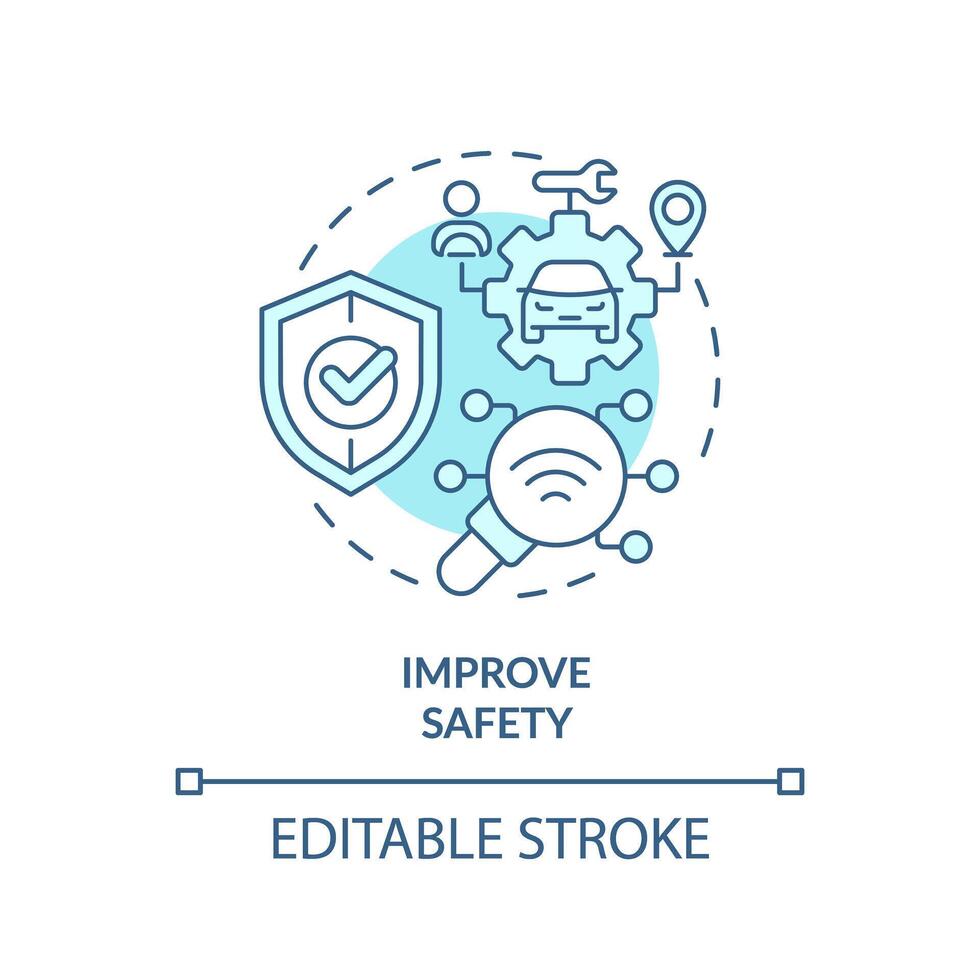 IMPROVE SAFETY

EDITABLE STROKE