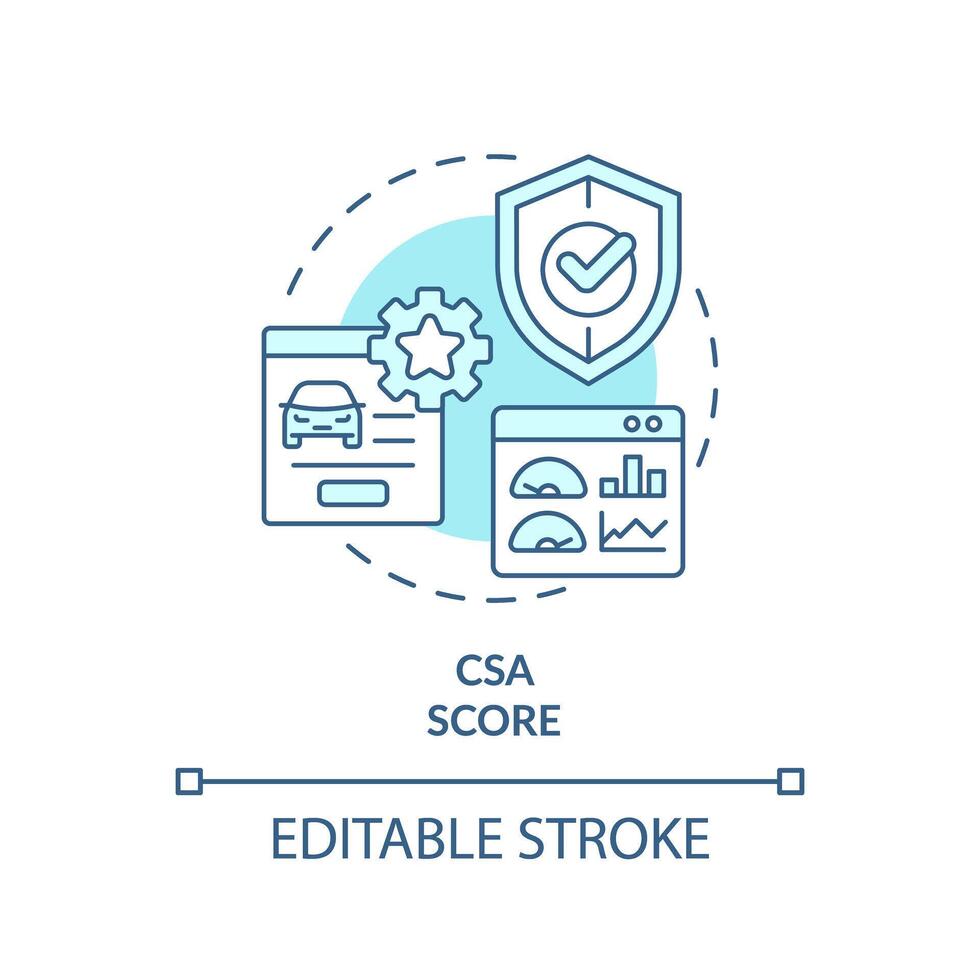 CSA
SCORE

EDITABLE STROKE