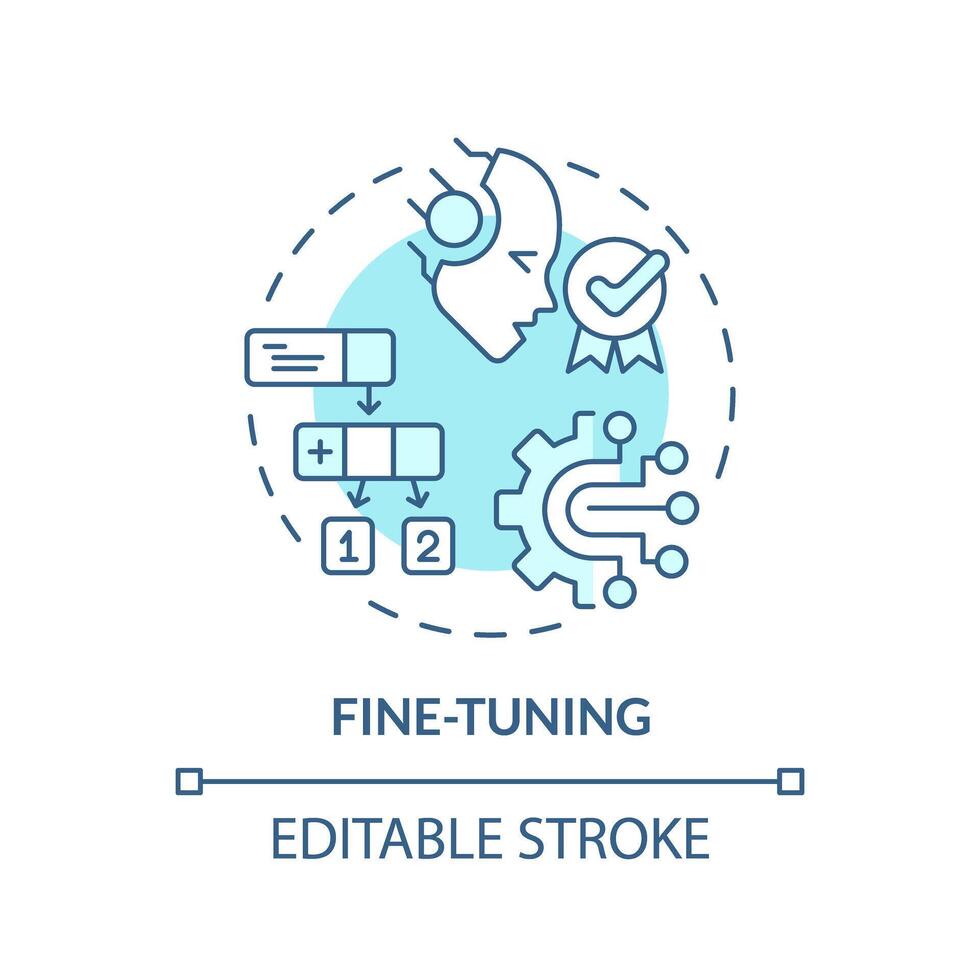 +

1 2

FINE-TUNING

EDITABLE STROKE