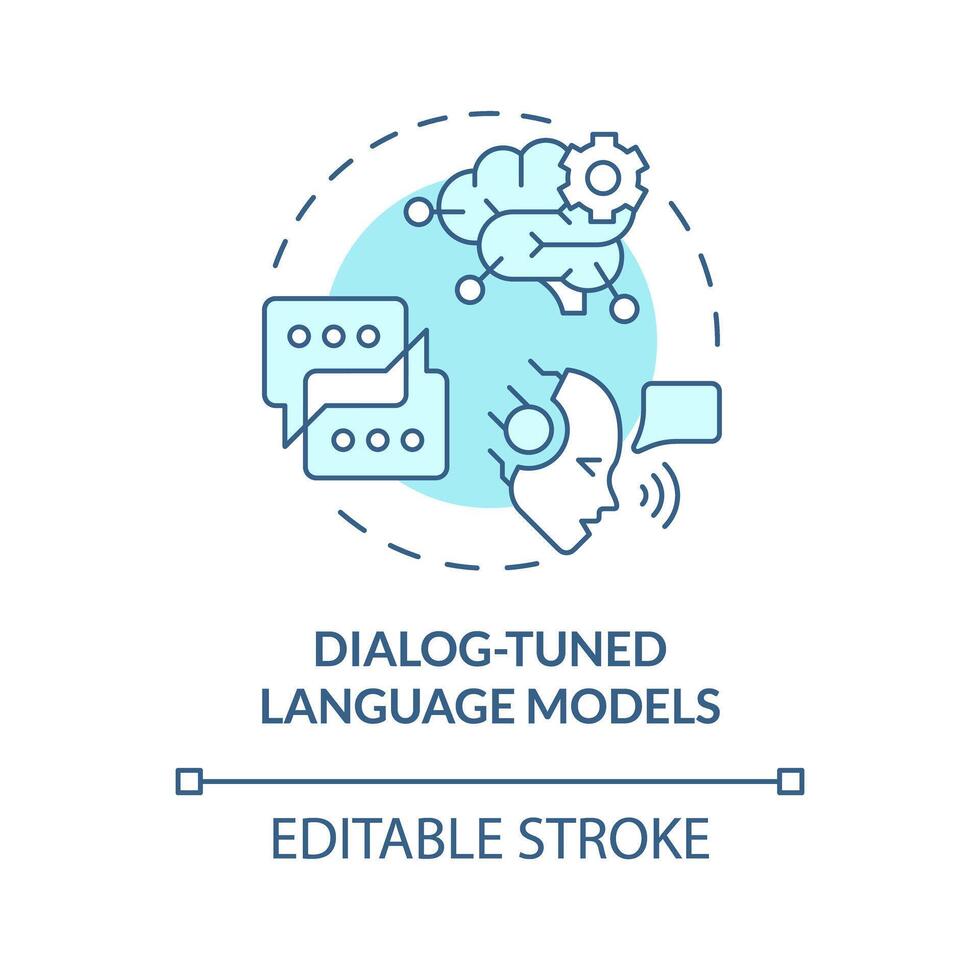 DIALOG-TUNED LANGUAGE MODELS

EDITABLE STROKE