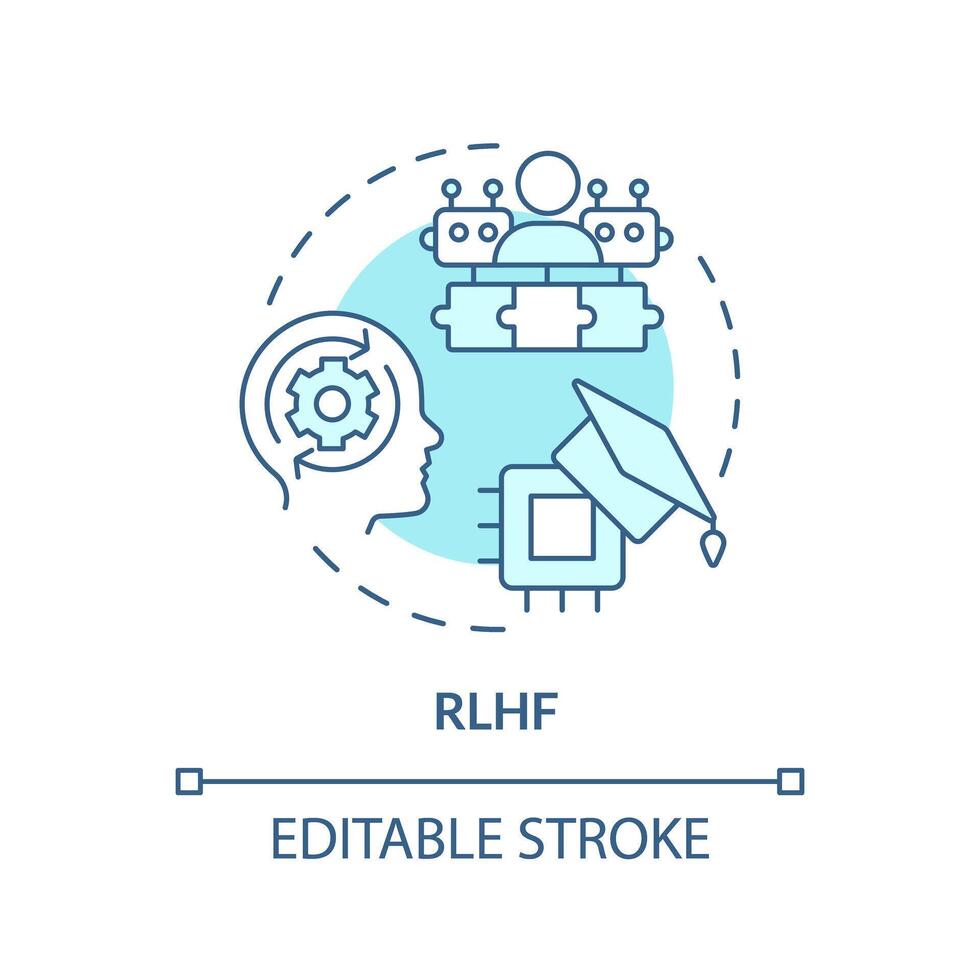 RLHF

EDITABLE STROKE