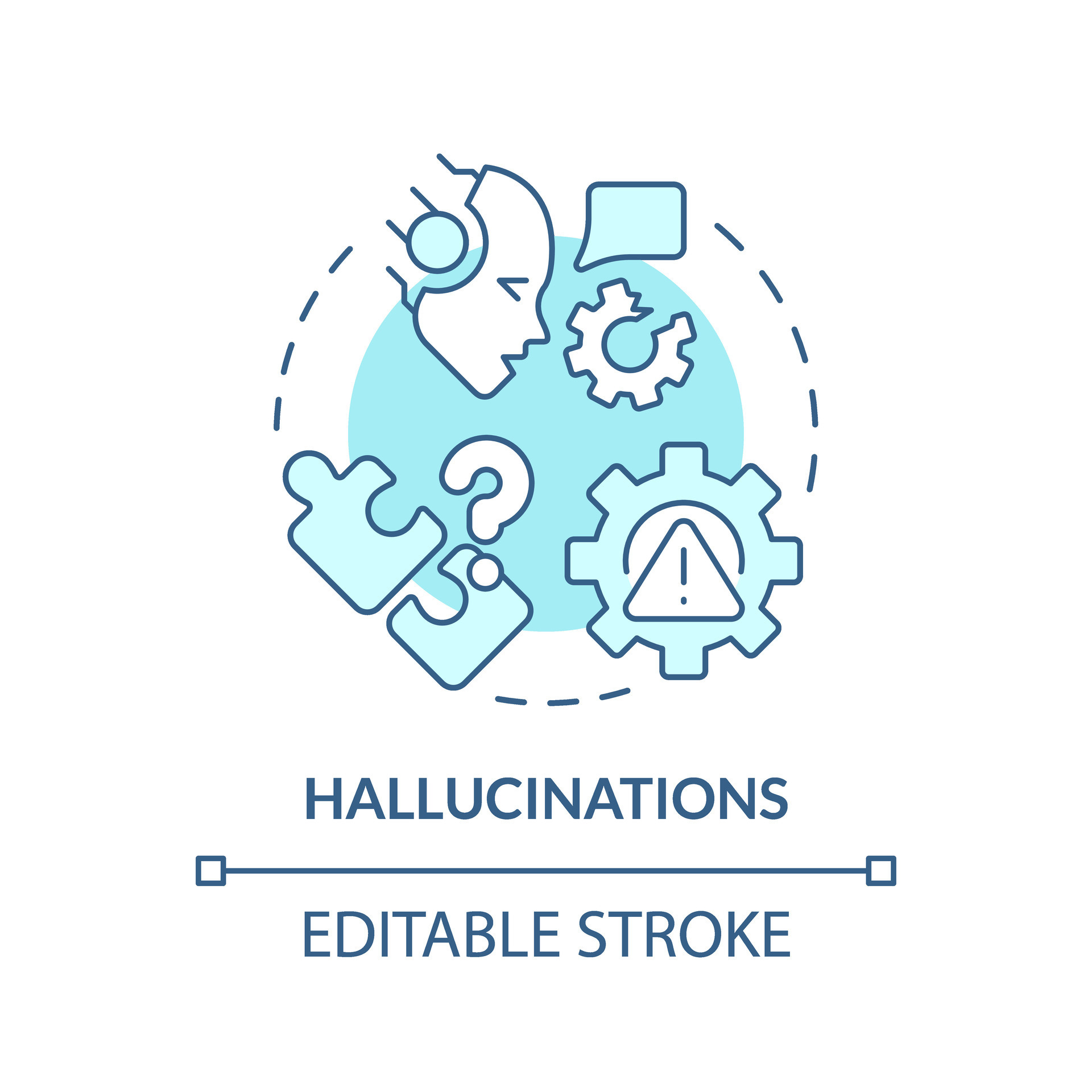 HALLUCINATIONS

EDITABLE STROKE