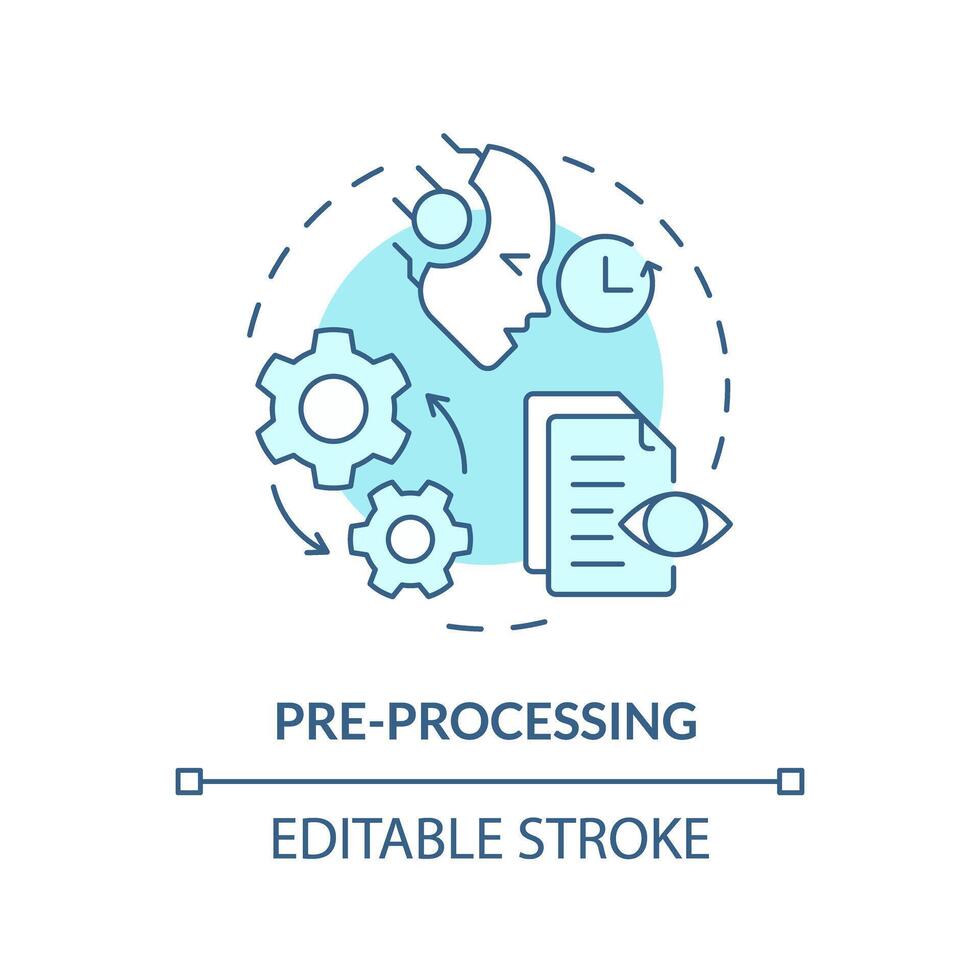 PRE-PROCESSING

EDITABLE STROKE