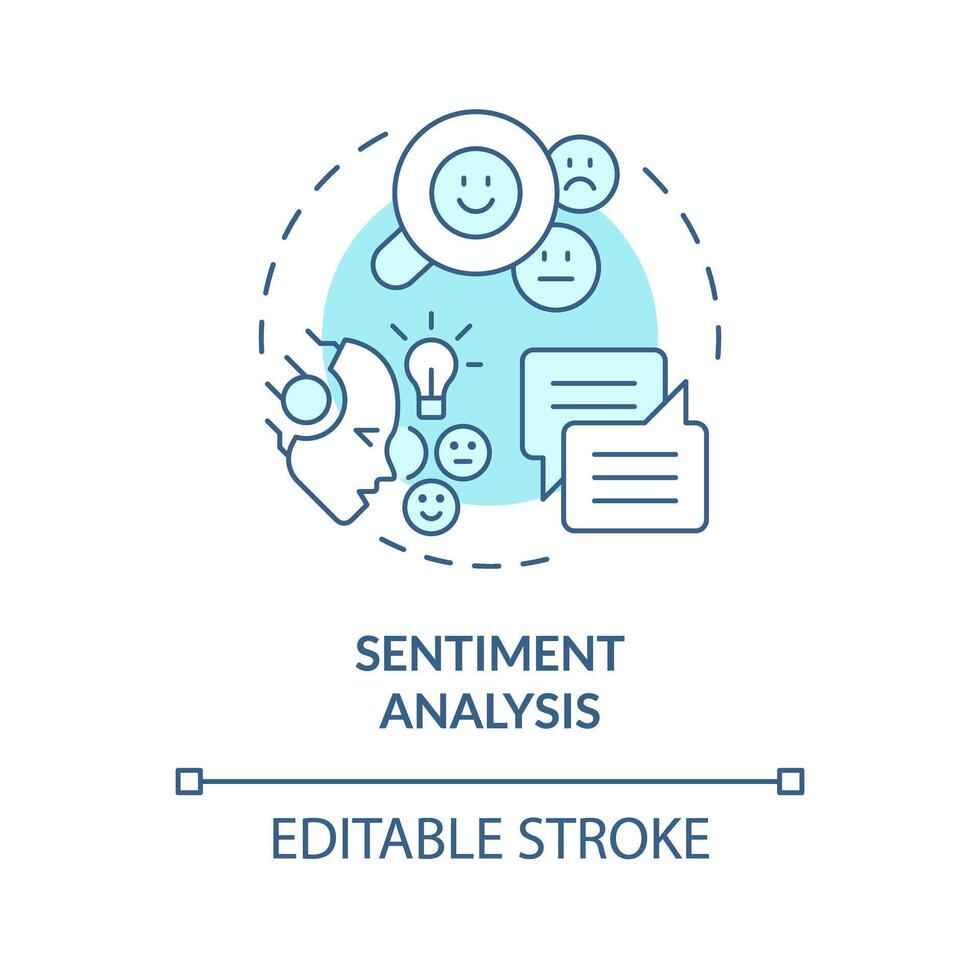 SENTIMENT ANALYSIS

EDITABLE STROKE