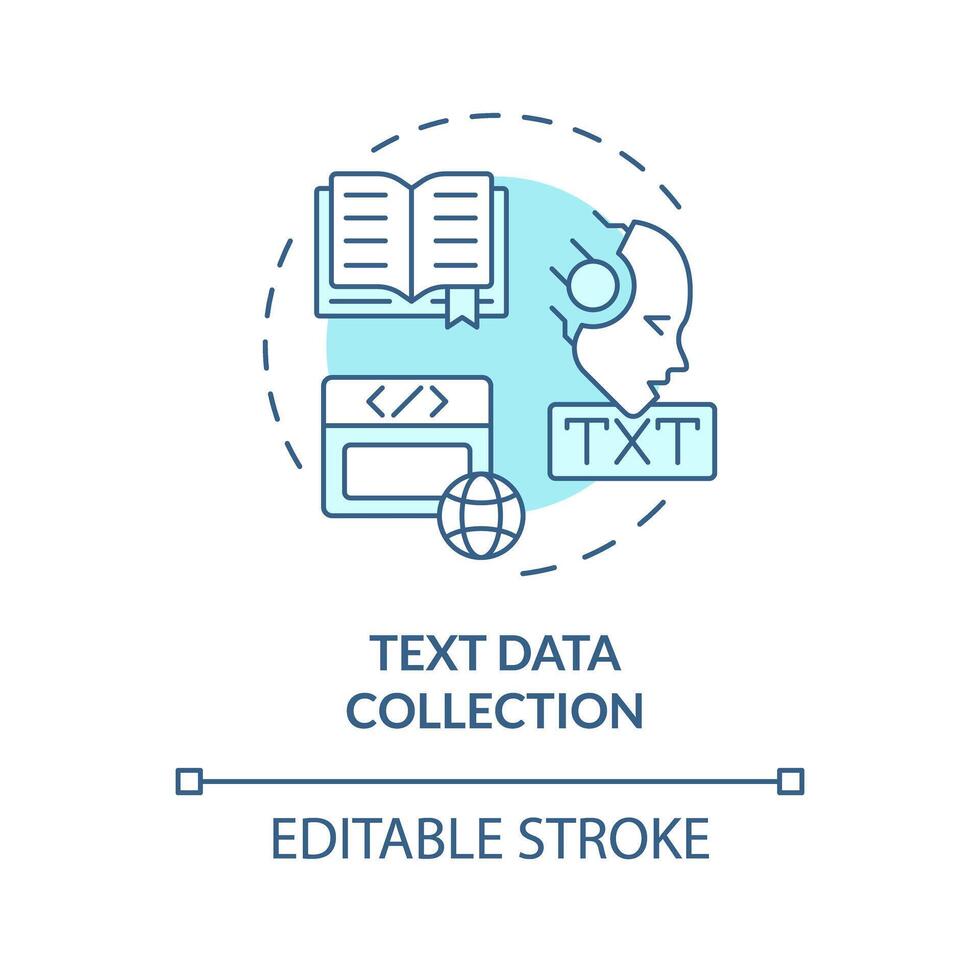 </>

TXT

TEXT DATA COLLECTION

EDITABLE STROKE