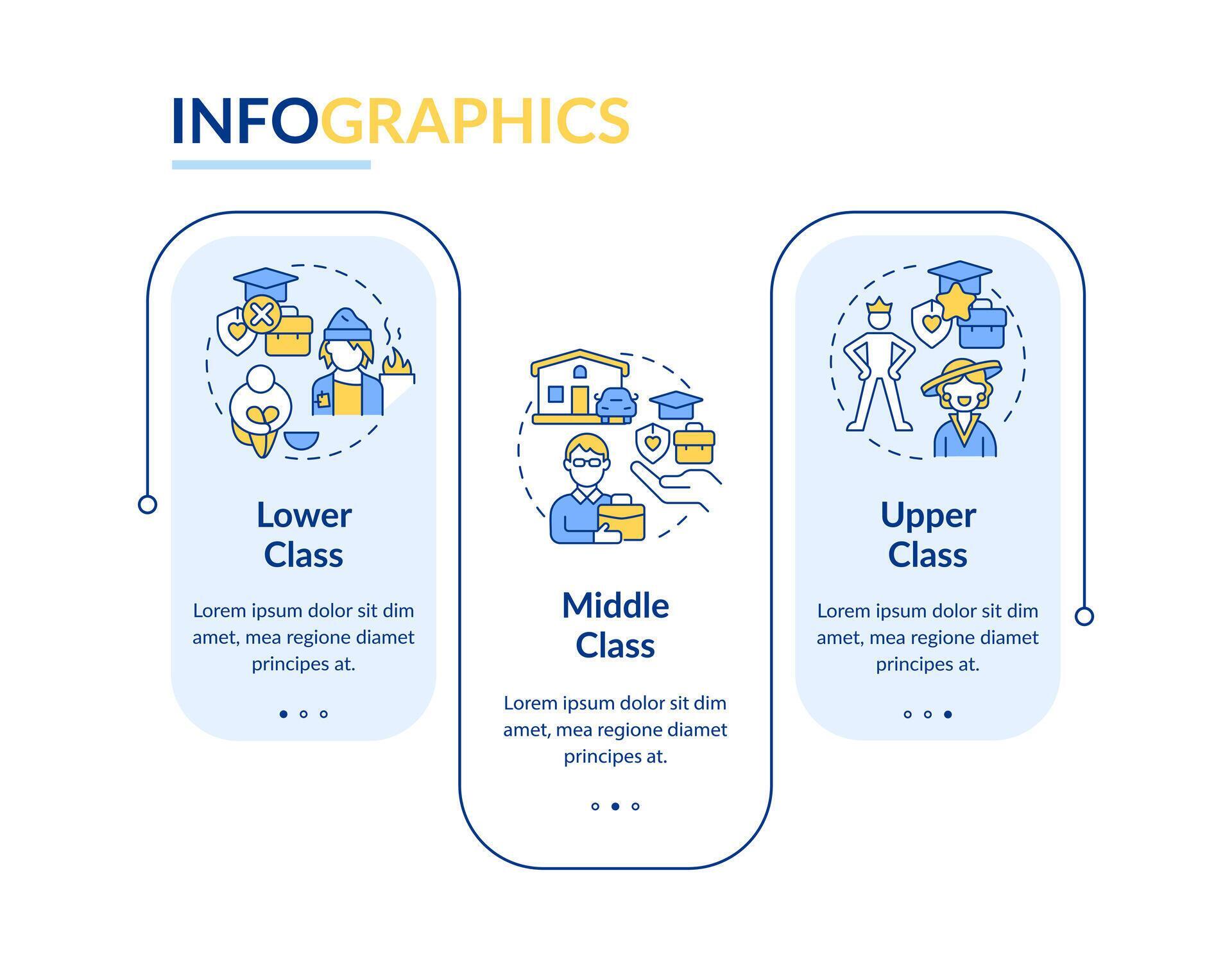 INFOGRAPHICS

Lower Class

Lorem ipsum dolor sit dim amet, mea regione diamet principes at.

Middle Class

Lorem ipsum dolor sit dim amet, mea regione diamet principes at.

Upper Class

Lorem ipsum dolor sit dim amet, mea regione diamet principes at.