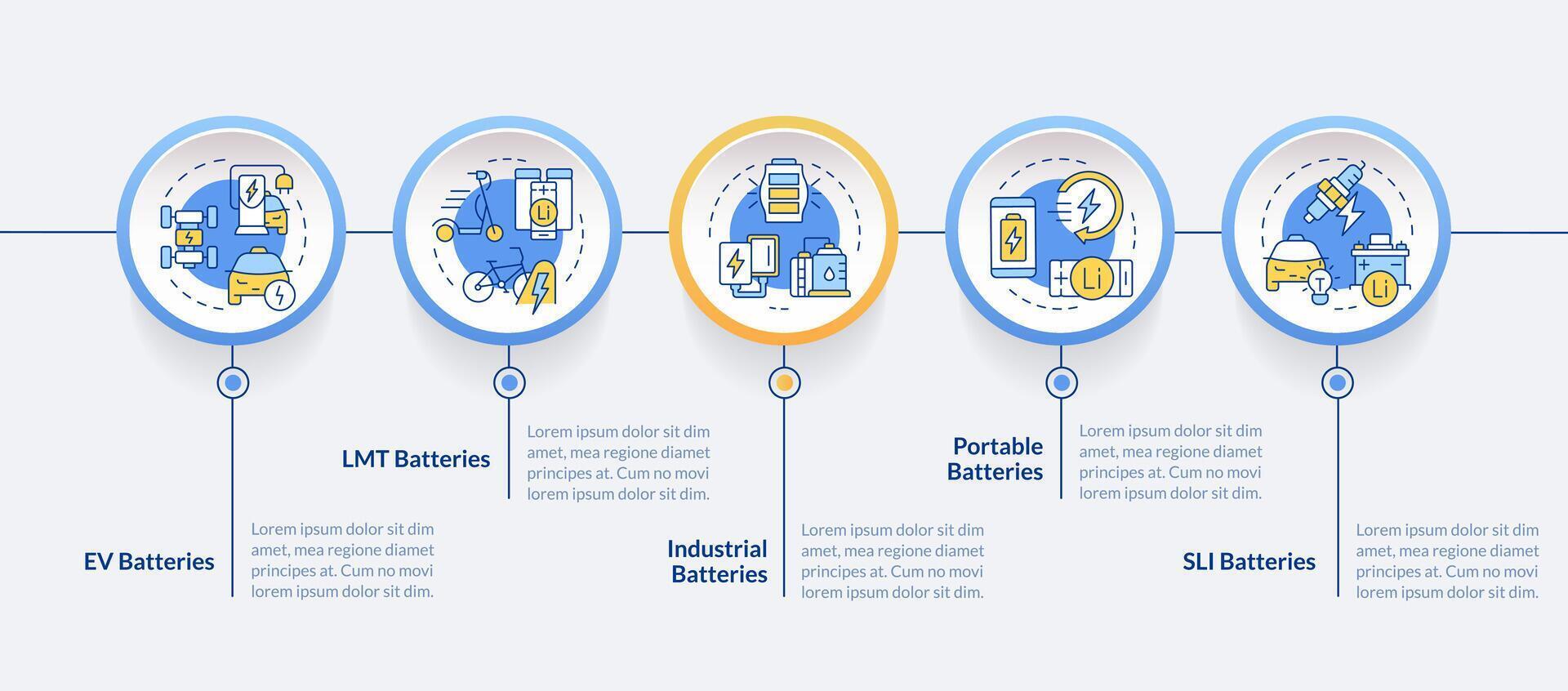 Li

Li

Li

EV Batteries

Lorem ipsum dolor sit dim amet, mea regione diamet principes at. Cum no movi lorem ipsum dolor sit dim.

LMT Batteries

Lorem ipsum dolor sit dim amet, mea regione diamet principes at. Cum no movi lorem ipsum dolor sit dim.

Industrial Batteries

Lorem ipsum dolor sit dim amet, mea regione diamet principes at. Cum no movi lorem ipsum dolor sit dim.

Portable Batteries

Lorem ipsum dolor sit dim amet, mea regione diamet principes at. Cum no movi lorem ipsum dolor sit dim.

SLI Batteries

Lorem ipsum dolor sit dim amet, mea regione diamet principes at. Cum no movi lorem ipsum dolor sit dim.