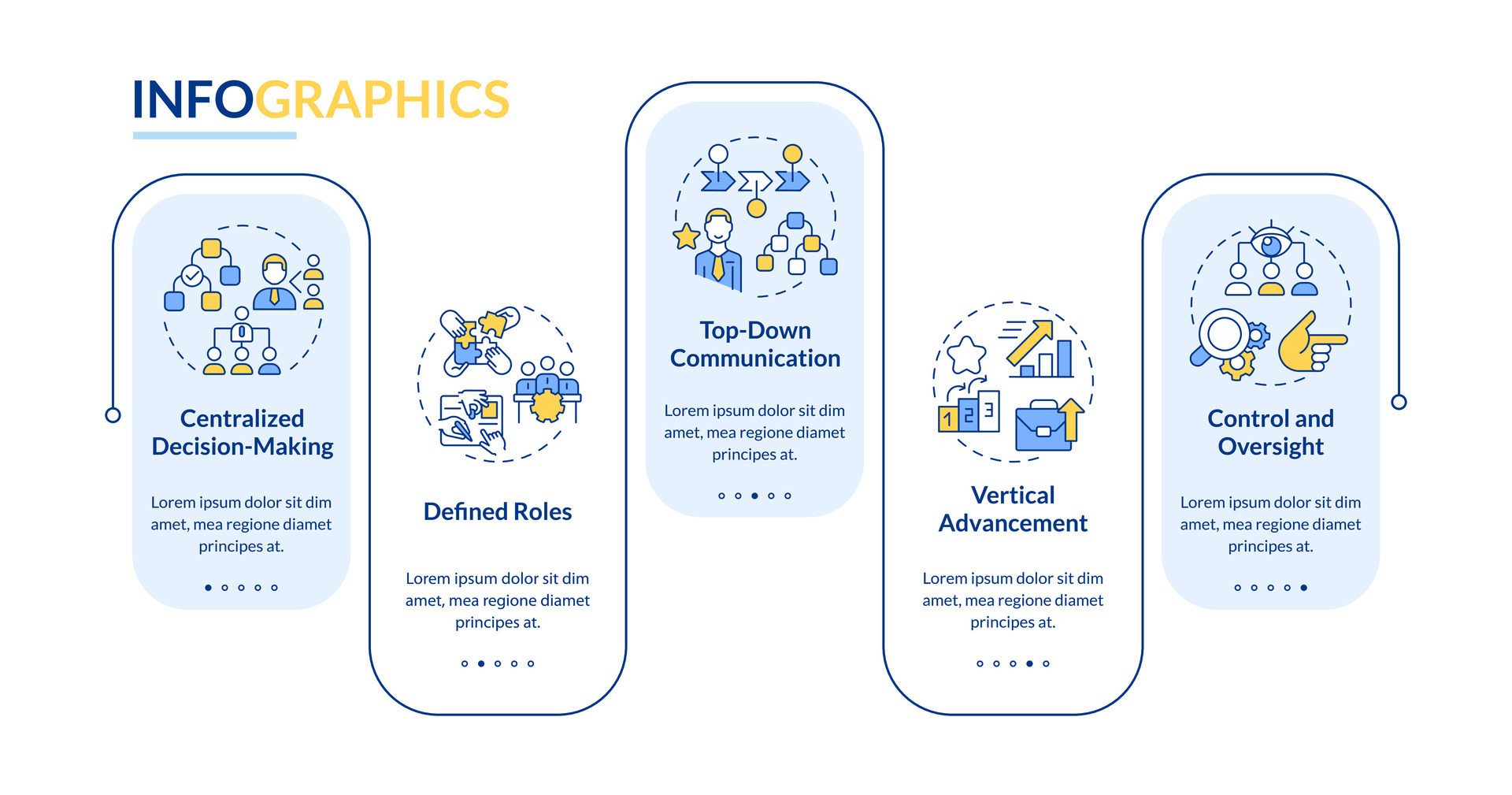 INFOGRAPHICS

Centralized Decision-Making

Lorem ipsum dolor sit dim amet, mea regione diamet principes at.

Defined Roles

Lorem ipsum dolor sit dim amet, mea regione diamet principes at.

Top-Down Communication

Lorem ipsum dolor sit dim amet, mea regione diamet principes at.

1 2 3

Vertical Advancement

Lorem ipsum dolor sit dim amet, mea regione diamet principes at.

Control and Oversight

Lorem ipsum dolor sit dim amet, mea regione diamet principes at.