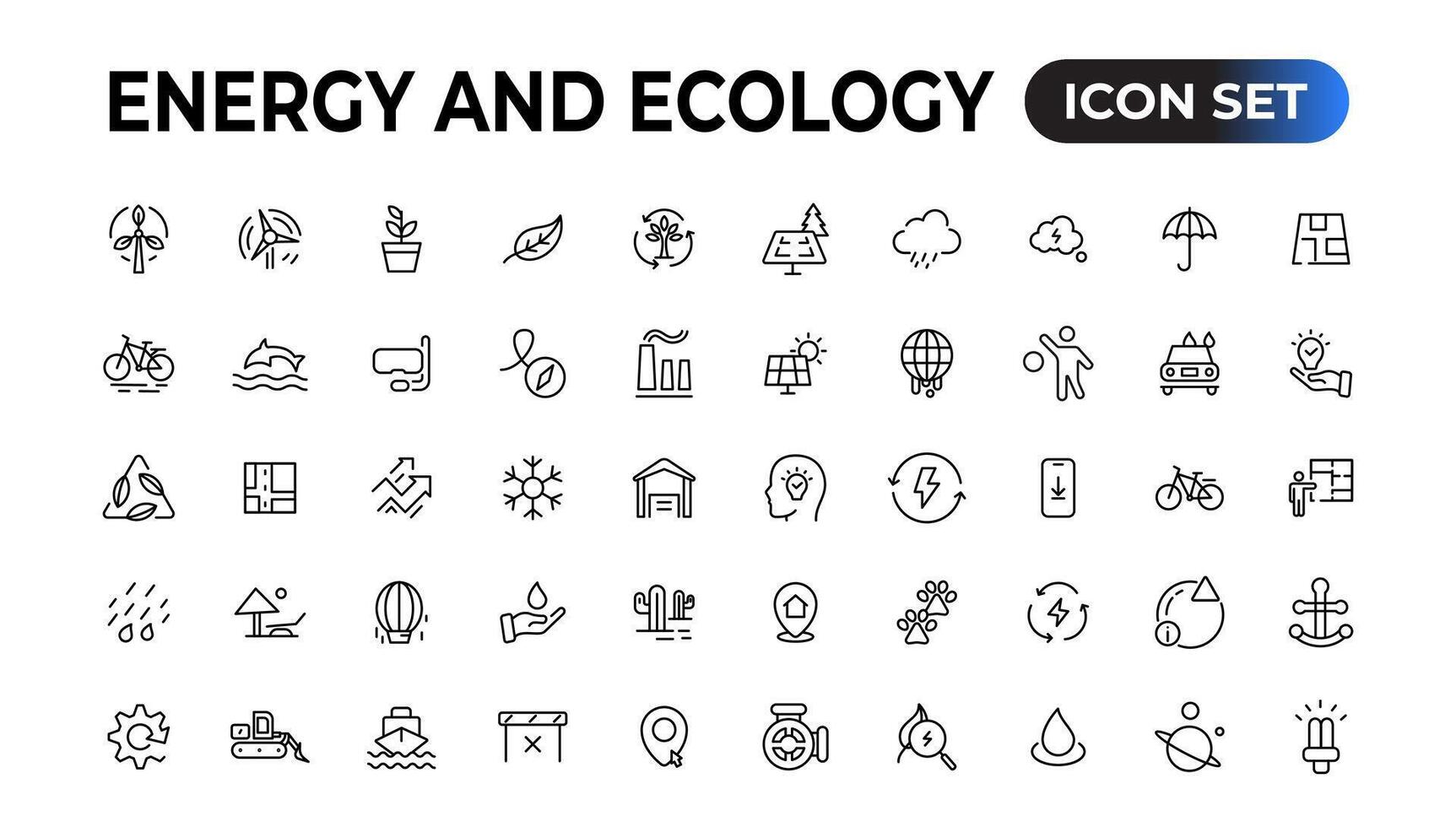 ENERGY AND ECOLOGY ICON SET