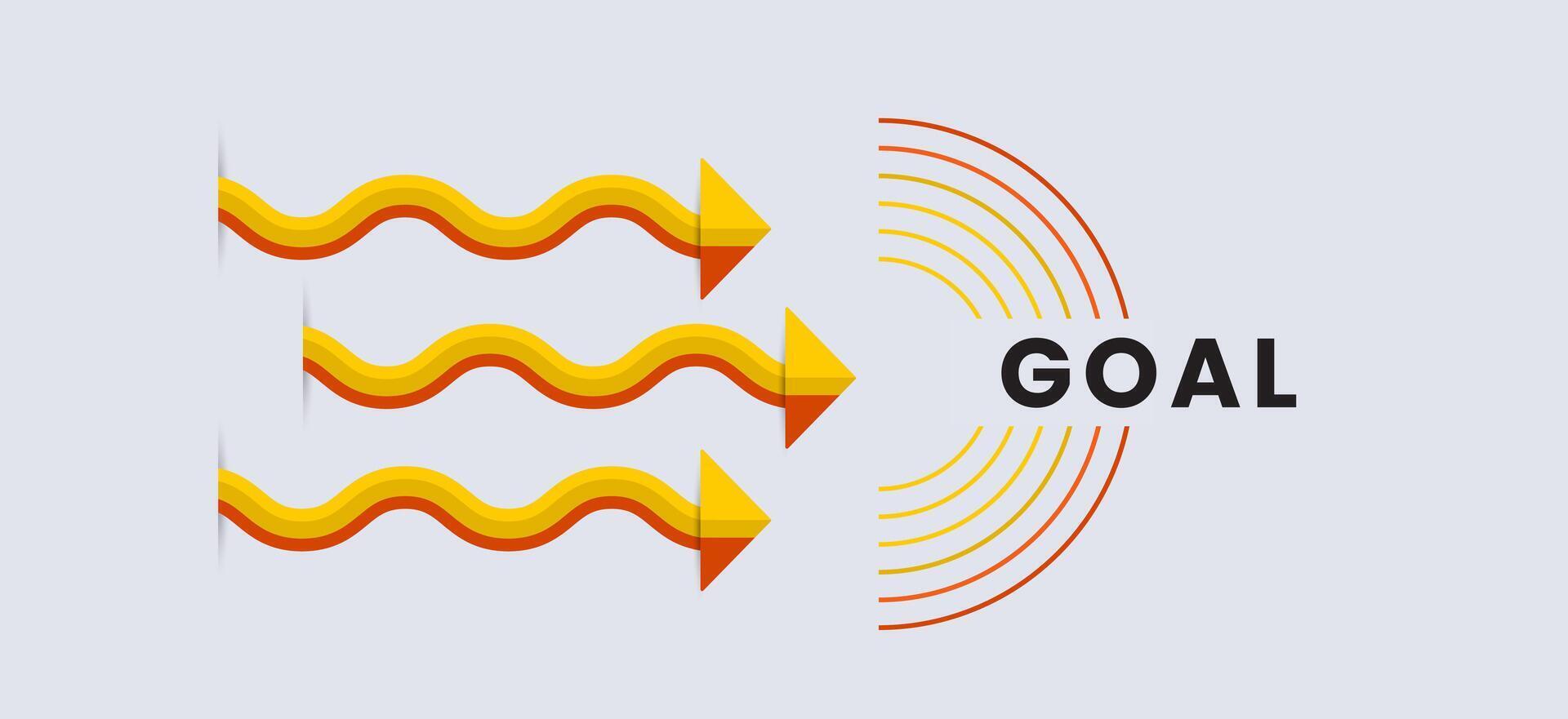 GOAL