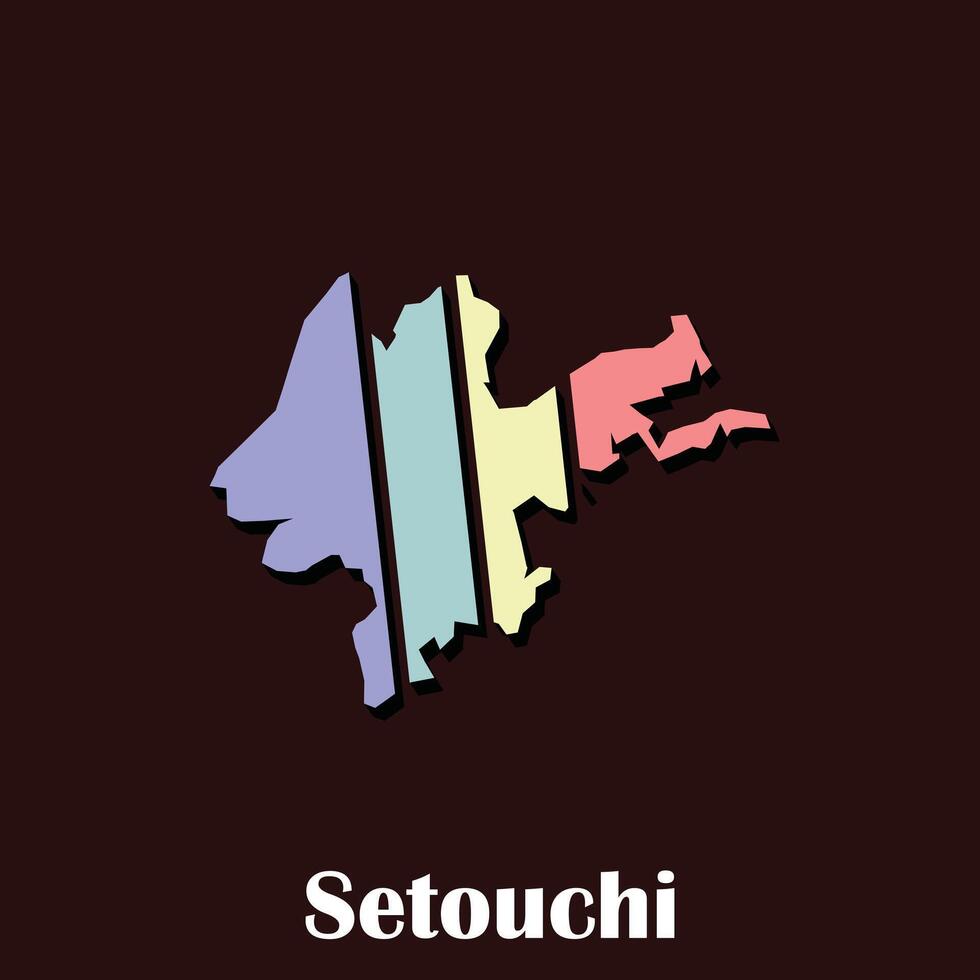 Setouchi