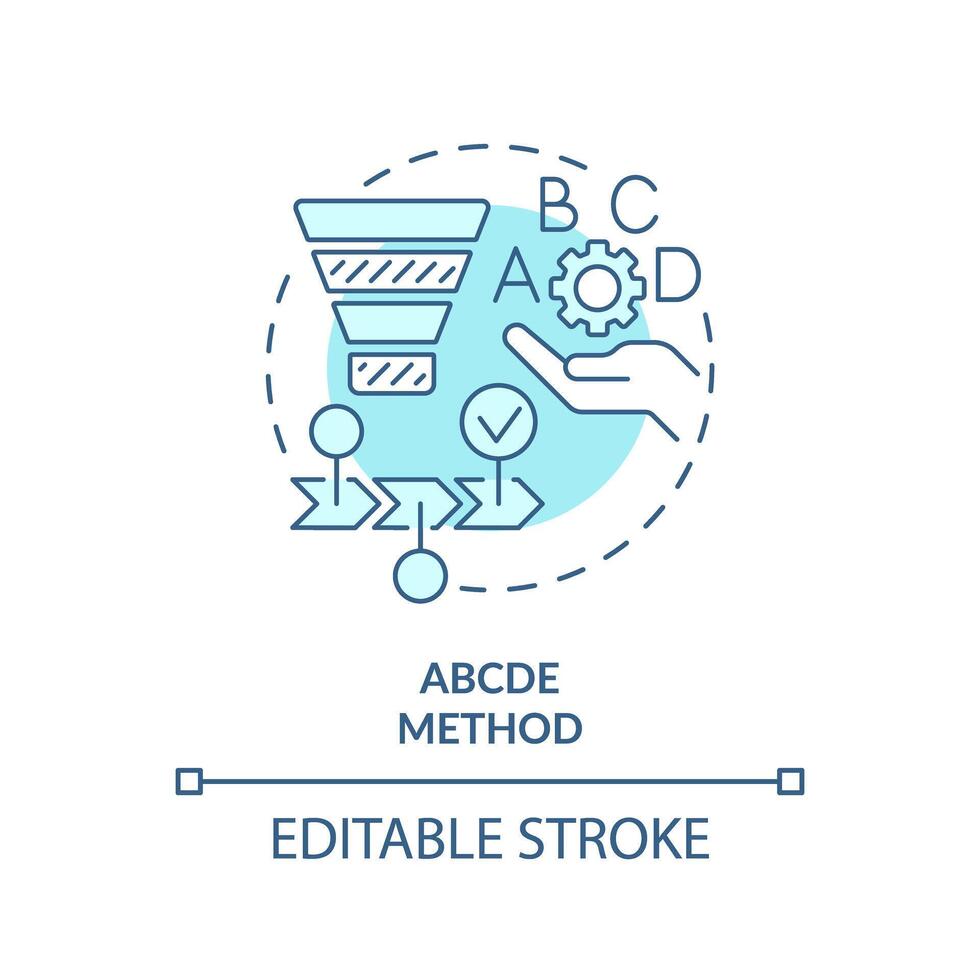 B C
A D

ABCDE
METHOD

EDITABLE STROKE