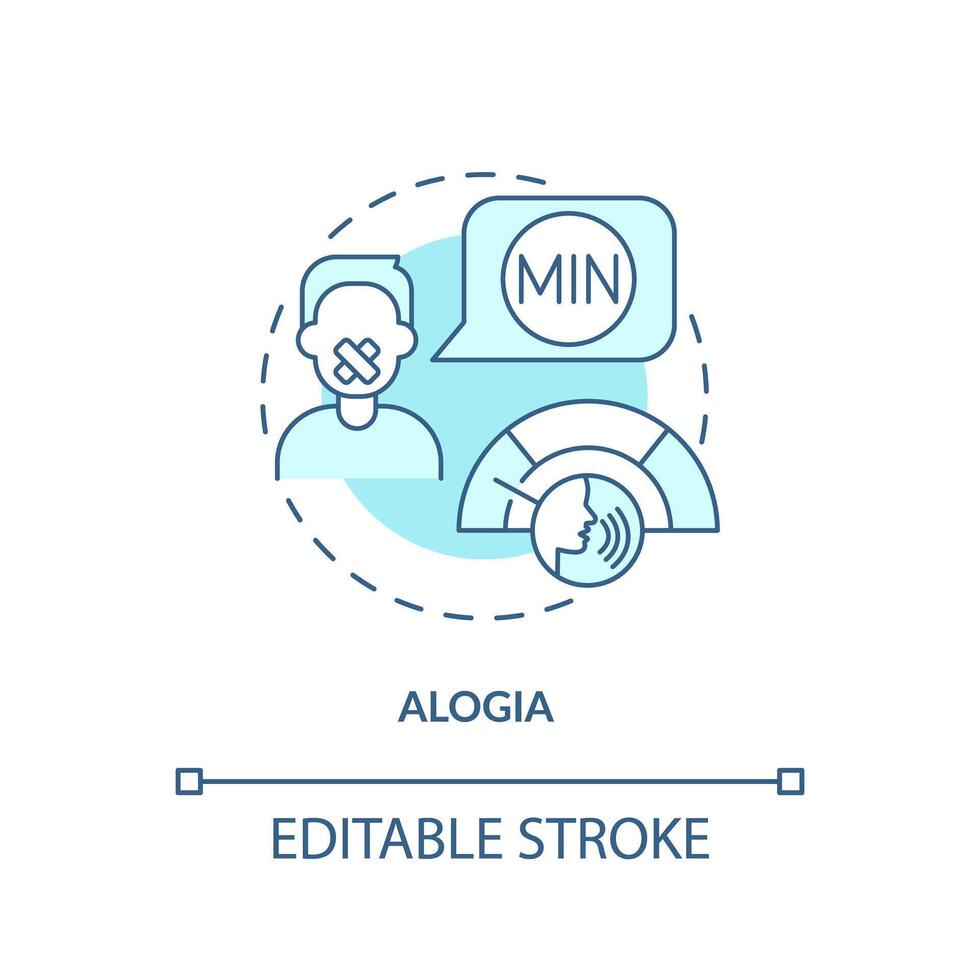 MIN

ALOGIA

EDITABLE STROKE