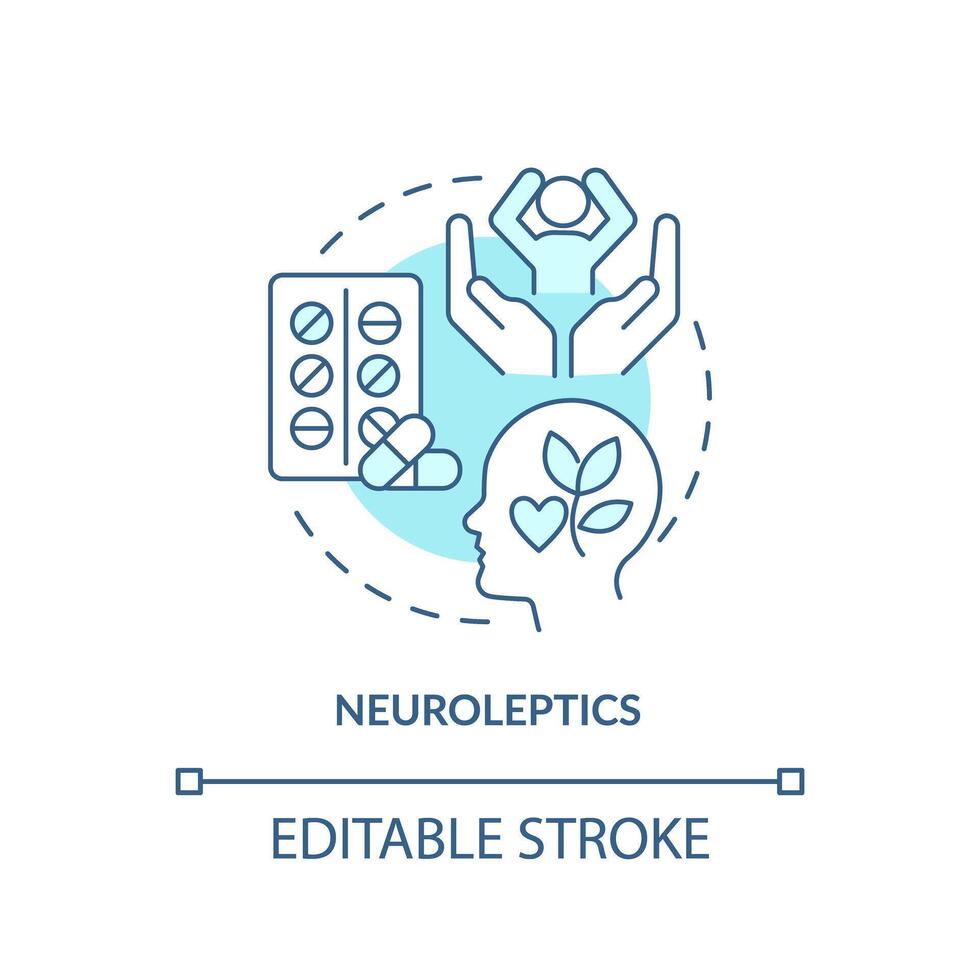 NEUROLEPTICS

EDITABLE STROKE