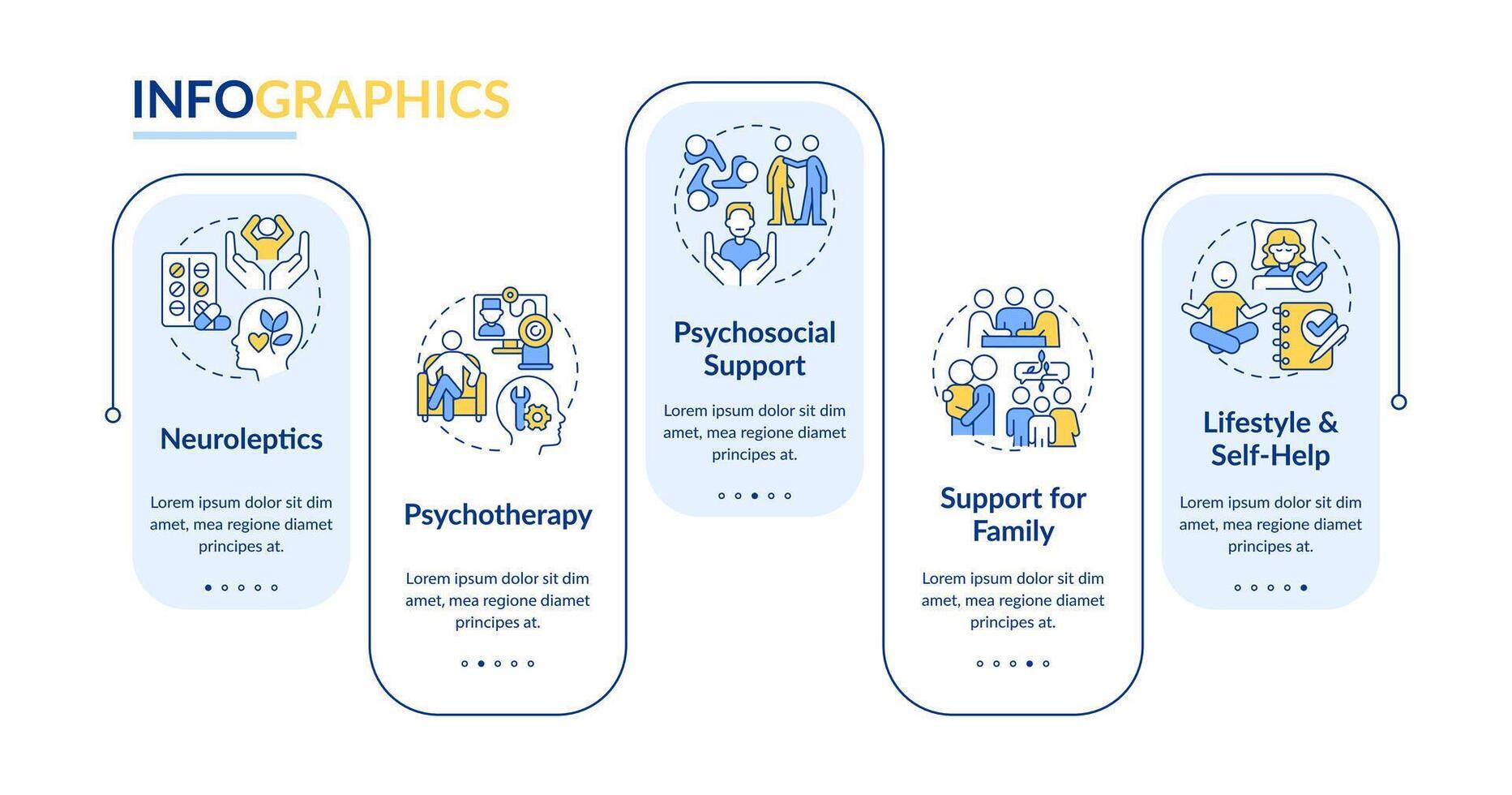 INFOGRAPHICS

Neuroleptics

Lorem ipsum dolor sit dim amet, mea regione diamet principes at.

Psychotherapy

Lorem ipsum dolor sit dim amet, mea regione diamet principes at.

Psychosocial Support

Lorem ipsum dolor sit dim amet, mea regione diamet principes at.

Support for Family

Lorem ipsum dolor sit dim amet, mea regione diamet principes at.

Lifestyle & Self-Help

Lorem ipsum dolor sit dim amet, mea regione diamet principes at.