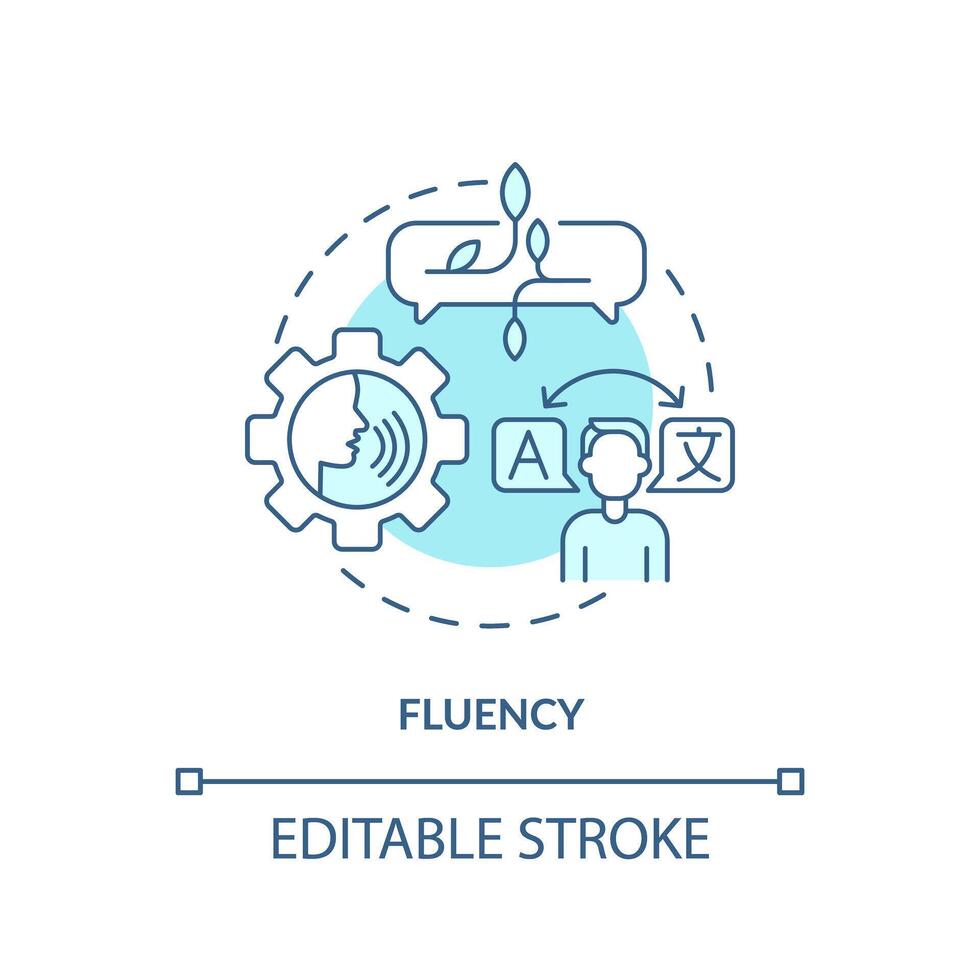 A 文

FLUENCY

EDITABLE STROKE