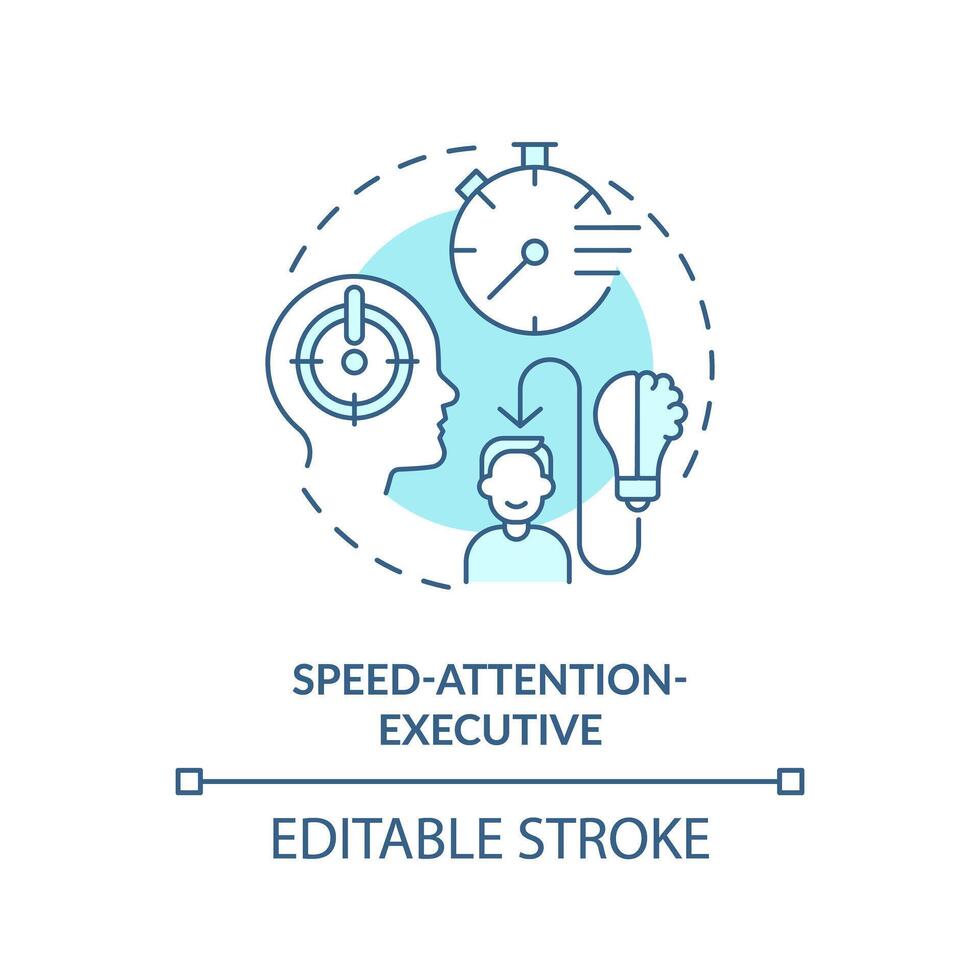 SPEED-ATTENTION-EXECUTIVE

EDITABLE STROKE