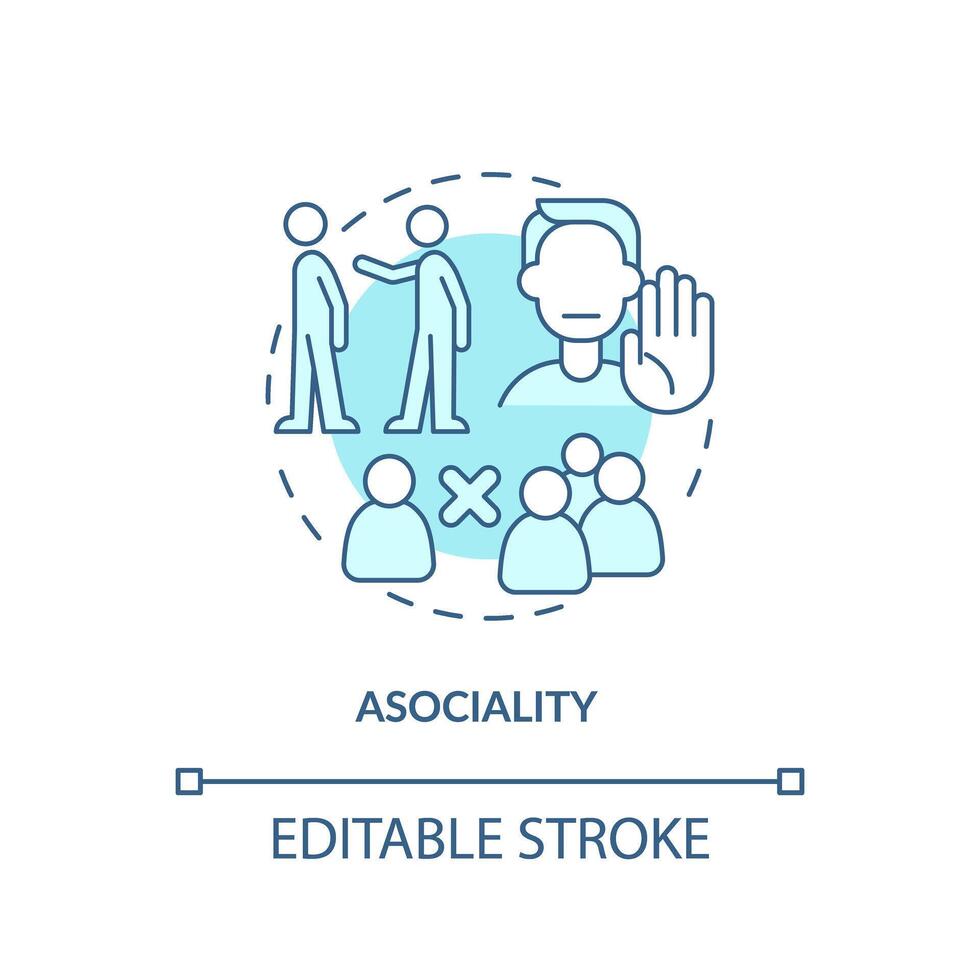 ASOCIALITY

EDITABLE STROKE