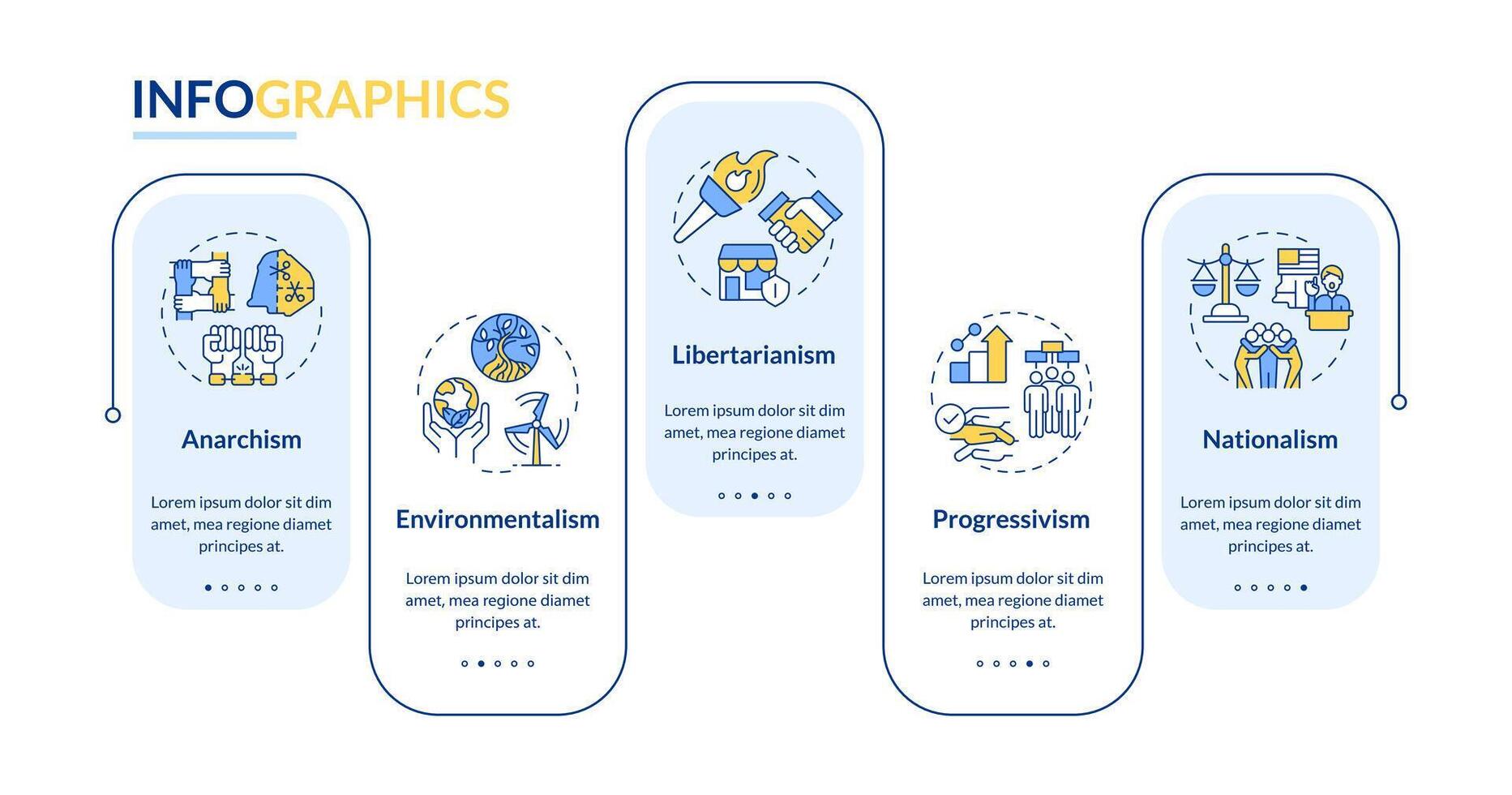 INFOGRAPHICS

Anarchism

Lorem ipsum dolor sit dim amet, mea regione diamet principes at.

Environmentalism

Lorem ipsum dolor sit dim amet, mea regione diamet principes at.

Libertarianism

Lorem ipsum dolor sit dim amet, mea regione diamet principes at.

Progressivism

Lorem ipsum dolor sit dim amet, mea regione diamet principes at.

Nationalism

Lorem ipsum dolor sit dim amet, mea regione diamet principes at.