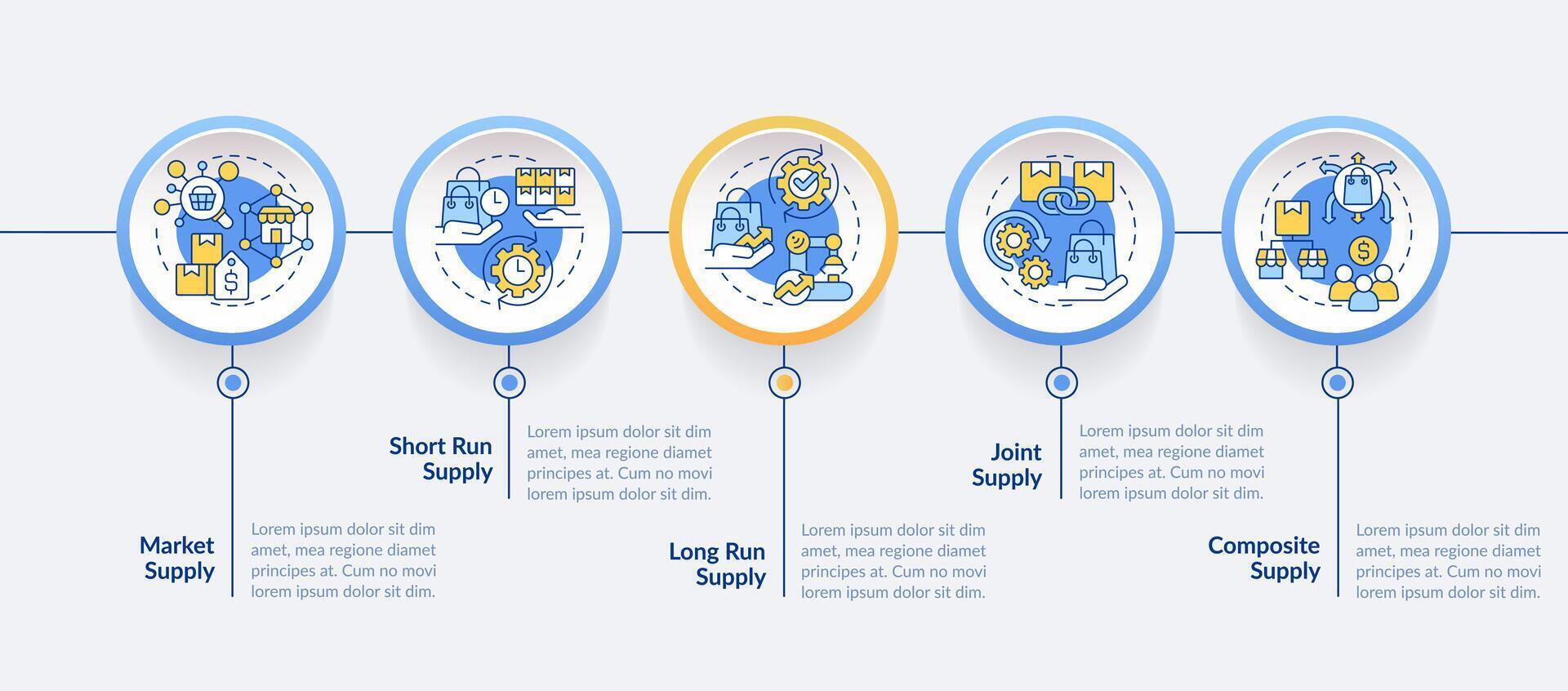 Market Supply

Lorem ipsum dolor sit dim amet, mea regione diamet principes at. Cum no movi lorem ipsum dolor sit dim.

Short Run Supply

Lorem ipsum dolor sit dim amet, mea regione diamet principes at. Cum no movi lorem ipsum dolor sit dim.

Long Run Supply

Lorem ipsum dolor sit dim amet, mea regione diamet principes at. Cum no movi lorem ipsum dolor sit dim.

Joint Supply

Lorem ipsum dolor sit dim amet, mea regione diamet principes at. Cum no movi lorem ipsum dolor sit dim.

Composite Supply

Lorem ipsum dolor sit dim amet, mea regione diamet principes at. Cum no movi lorem ipsum dolor sit dim.