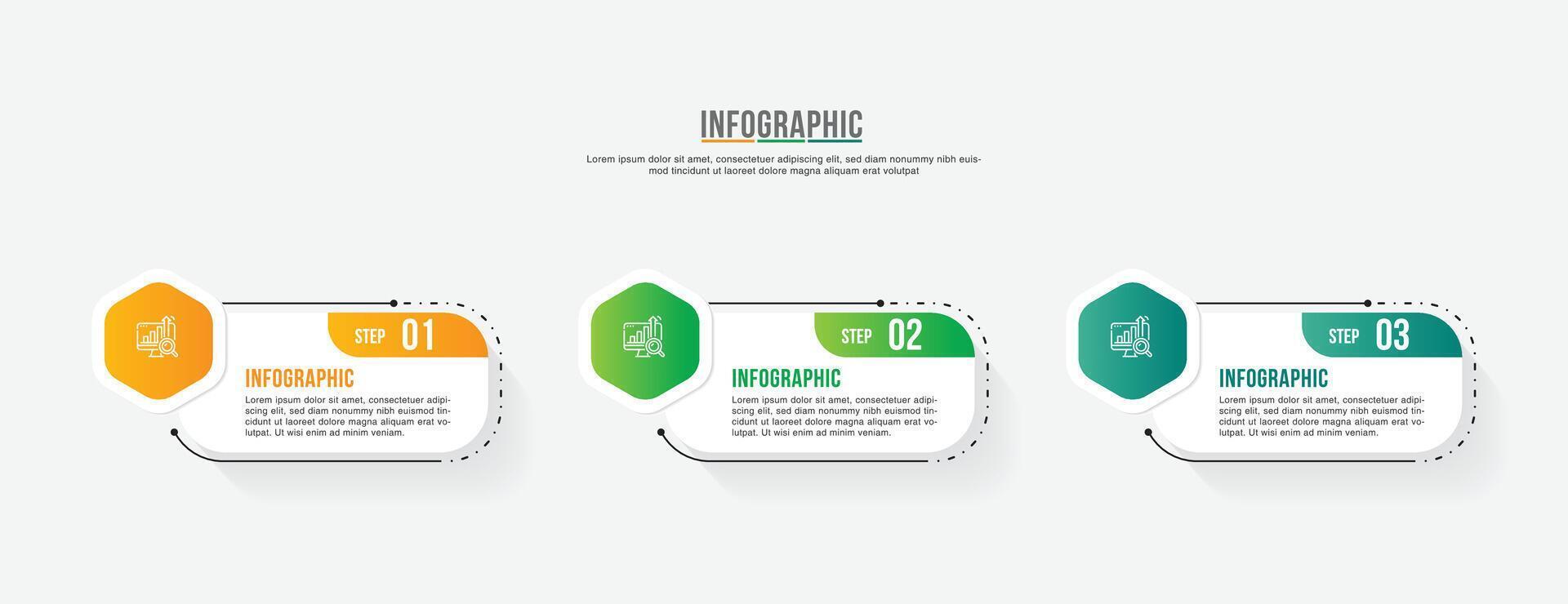 INFOGRAPHIC

Lorem ipsum dolor sit amet, consectetuer adipiscing elit, sed diam nonummy nibh euismod tincidunt ut laoreet dolore magna aliquam erat volutpat

STEP 01

INFOGRAPHIC

Lorem ipsum dolor sit amet, consectetuer adipiscing elit, sed diam nonummy nibh euismod tincidunt ut laoreet dolore magna aliquam erat volutpat. Ut wisi enim ad minim veniam.

STEP 02

INFOGRAPHIC

Lorem ipsum dolor sit amet, consectetuer adipiscing elit, sed diam nonummy nibh euismod tincidunt ut laoreet dolore magna aliquam erat volutpat. Ut wisi enim ad minim veniam.

STEP 03

INFOGRAPHIC

Lorem ipsum dolor sit amet, consectetuer adipiscing elit, sed diam nonummy nibh euismod tincidunt ut laoreet dolore magna aliquam erat volutpat. Ut wisi enim ad minim veniam.