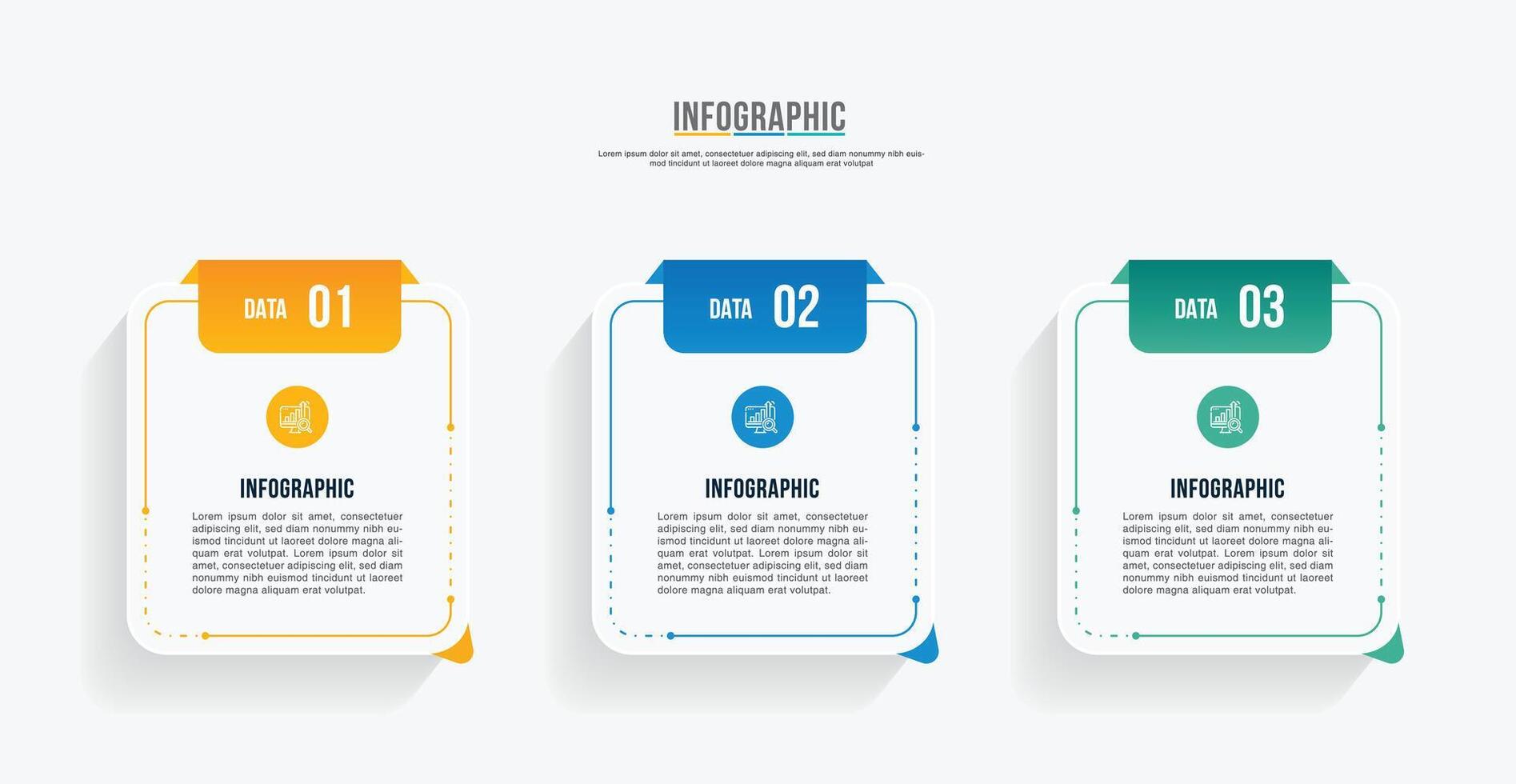 INFOGRAPHIC

Lorem ipsum dolor sit amet, consectetuer adipiscing elit, sed diam nonummy nibh euismod tincidunt ut laoreet dolore magna aliquam erat volutpat

DATA 01

INFOGRAPHIC

Lorem ipsum dolor sit amet, consectetuer adipiscing elit, sed diam nonummy nibh euismod tincidunt ut laoreet dolore magna aliquam erat volutpat. Lorem ipsum dolor sit amet, consectetuer adipiscing elit, sed diam nonummy nibh euismod tincidunt ut laoreet dolore magna aliquam erat volutpat.

DATA 02

INFOGRAPHIC

Lorem ipsum dolor sit amet, consectetuer adipiscing elit, sed diam nonummy nibh euismod tincidunt ut laoreet dolore magna aliquam erat volutpat. Lorem ipsum dolor sit amet, consectetuer adipiscing elit, sed diam nonummy nibh euismod tincidunt ut laoreet dolore magna aliquam erat volutpat.

DATA 03

INFOGRAPHIC

Lorem ipsum dolor sit amet, consectetuer adipiscing elit, sed diam nonummy nibh euismod tincidunt ut laoreet dolore magna aliquam erat volutpat. Lorem ipsum dolor sit amet, consectetuer adipiscing elit, sed diam nonummy nibh euismod tincidunt ut laoreet dolore magna aliquam erat volutpat.