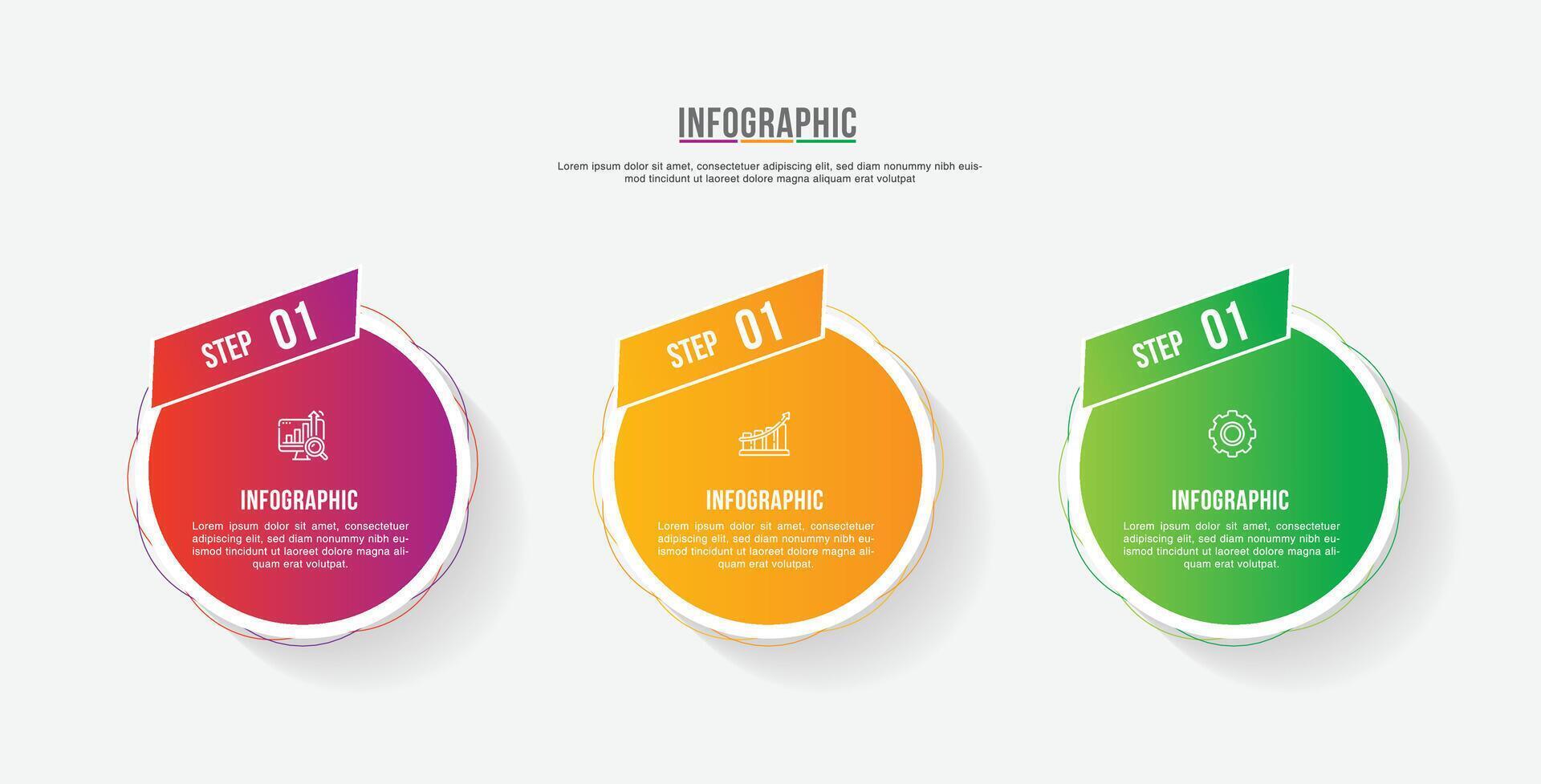 INFOGRAPHIC

Lorem ipsum dolor sit amet, consectetuer adipiscing elit, sed diam nonummy nibh euismod tincidunt ut laoreet dolore magna aliquam erat volutpat

STEP 01

INFOGRAPHIC

Lorem ipsum dolor sit amet, consectetuer adipiscing elit, sed diam nonummy nibh euismod tincidunt ut laoreet dolore magna aliquam erat volutpat.

STEP 01

INFOGRAPHIC

Lorem ipsum dolor sit amet, consectetuer adipiscing elit, sed diam nonummy nibh euismod tincidunt ut laoreet dolore magna aliquam erat volutpat.

STEP 01

INFOGRAPHIC

Lorem ipsum dolor sit amet, consectetuer adipiscing elit, sed diam nonummy nibh euismod tincidunt ut laoreet dolore magna aliquam erat volutpat.