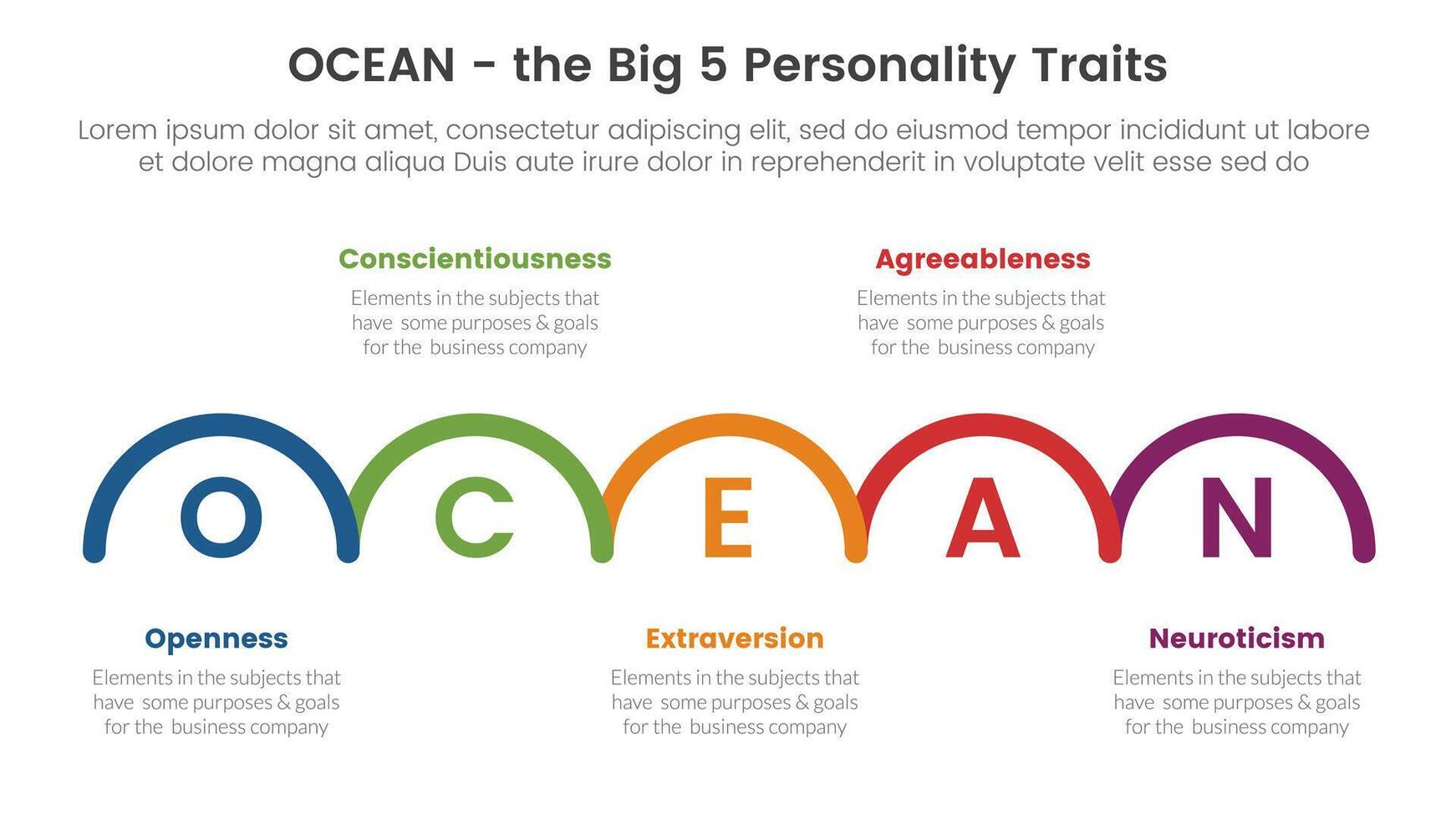 OCEAN - the Big 5 Personality Traits

Lorem ipsum dolor sit amet, consectetur adipiscing elit, sed do eiusmod tempor incididunt ut labore et dolore magna aliqua Duis aute irure dolor in reprehenderit in voluptate velit esse sed do

Conscientiousness

Elements in the subjects that have some purposes & goals for the business company

Agreeableness

Elements in the subjects that have some purposes & goals for the business company

O C E A N

Openness

Elements in the subjects that have some purposes & goals for the business company

Extraversion

Elements in the subjects that have some purposes & goals for the business company

Neuroticism

Elements in the subjects that have some purposes & goals for the business company