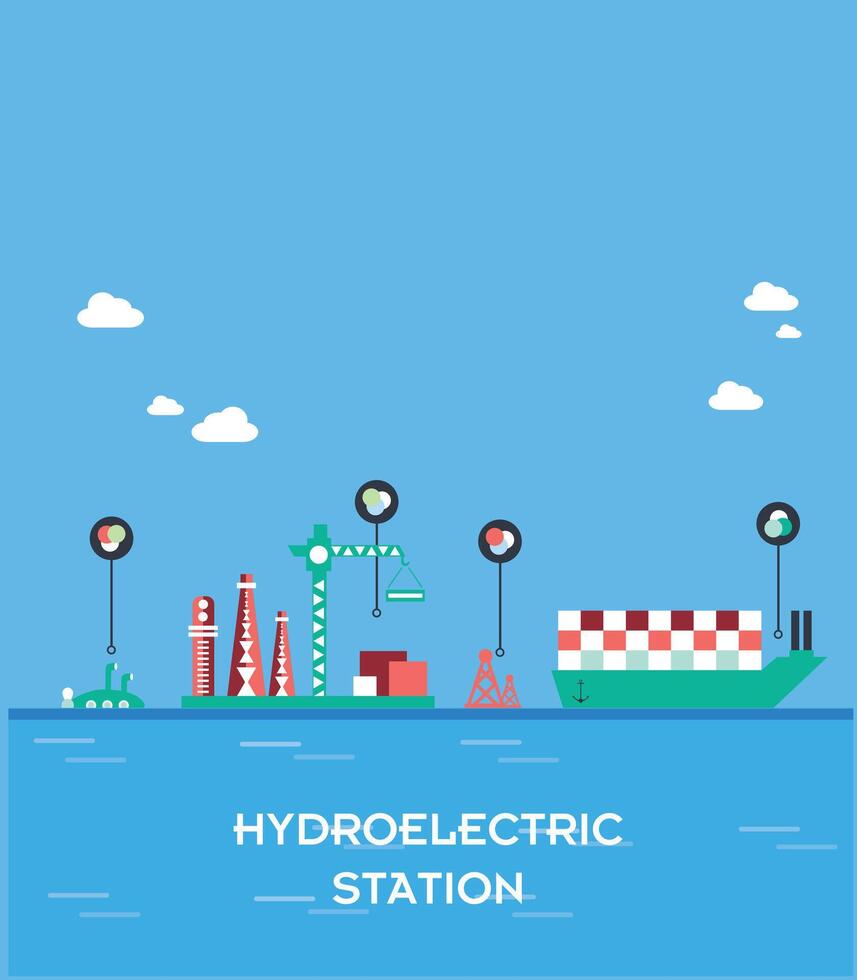 HYDROELECTRIC
STATION