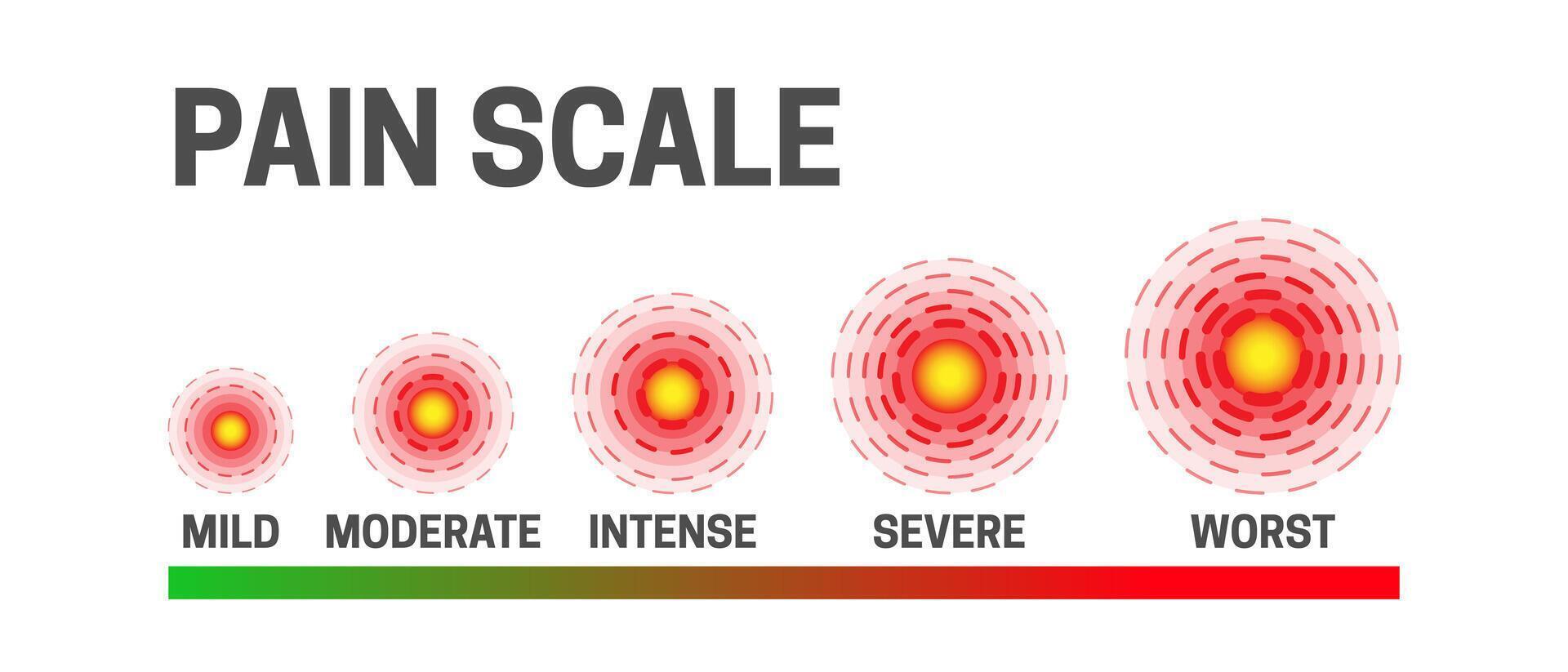 PAIN SCALE

MILD MODERATE INTENSE SEVERE WORST