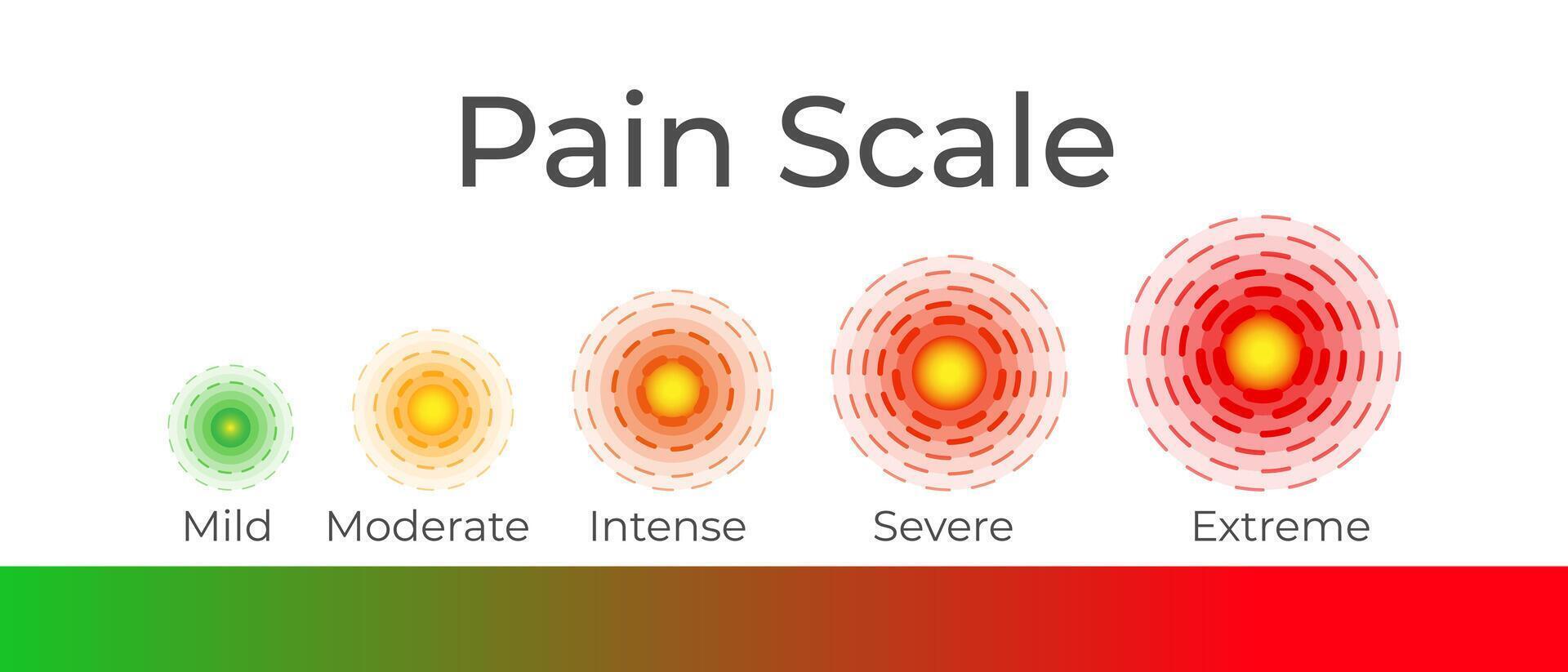 Pain Scale

Mild Moderate Intense Severe Extreme