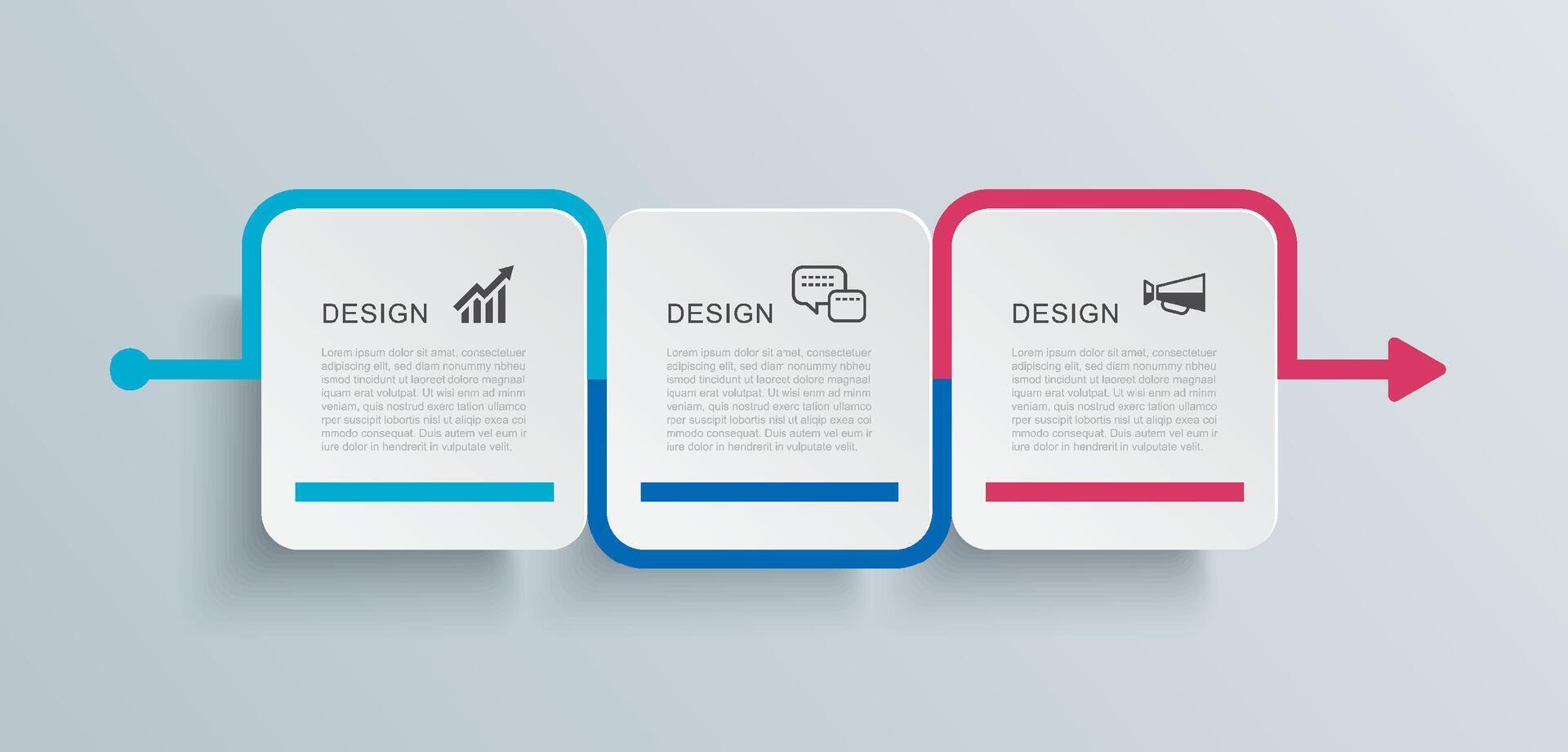 DESIGN

Lorem ipsum dolor sit amet, consectetuer adipiscing elit, sed diam nonummy nbheu ismod tincidunt ut laoreet dolore magnaal iquam erat volutpat. Ut wisi enm ad minm veniam, quis nostrud exerc tation ullamco rper suscipit lobortis nisl ut aliqip exea coi mmodo consequat. Duis autem vel eum ir iure dolor in hendrerit in vulputate velit.

DESIGN

Lorem ipsum dolor sit amet, consectetuer adipiscing elit, sed diam nonummy nbheu ismod tincidunt ut laoreet dolore magnaal iquam erat volutpat. Ut wisi enm ad minm veniam, quis nostrud exerc tation ullamco rper suscipit lobortis nisl ut aliqip exea coi mmodo consequat. Duis autem vel eum ir iure dolor in hendrerit in vulputate velit.

DESIGN

Lorem ipsum dolor sit amet, consectetuer adipiscing elit, sed diam nonummy nbheu ismod tincidunt ut laoreet dolore magnaal iquam erat volutpat. Ut wisi enm ad minm veniam, quis nostrud exerc tation ullamco rper suscipit lobortis nisl ut aliqip exea coi mmodo consequat. Duis autem vel eum ir iure dolor in hendrerit in vulputate velit.