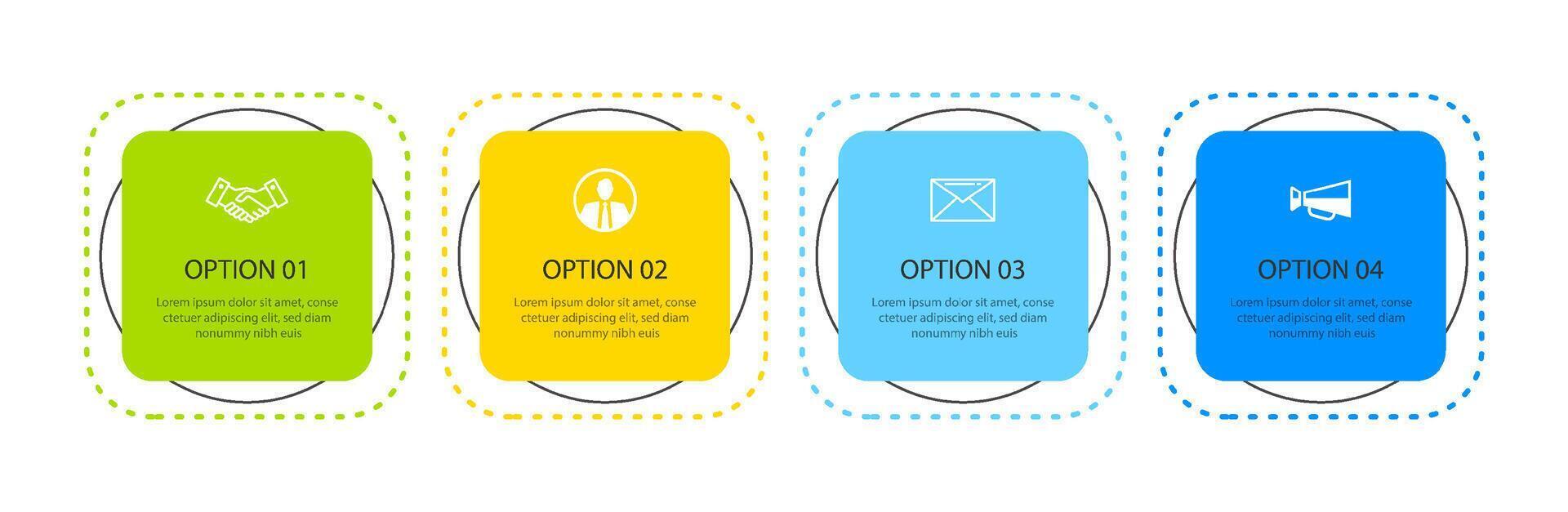 OPTION 01

Lorem ipsum dolor sit amet, conse ctetuer adipiscing elit, sed diam nonummy nibh euis

OPTION 02

Lorem ipsum dolor sit amet, conse ctetuer adipiscing elit, sed diam nonummy nibh euis

OPTION 03

Lorem ipsum dolor sit amet, conse ctetuer adipiscing elit, sed diam nonummy nibh euis

OPTION 04

Lorem ipsum dolor sit amet, conse ctetuer adipiscing elit, sed diam nonummy nibh euis