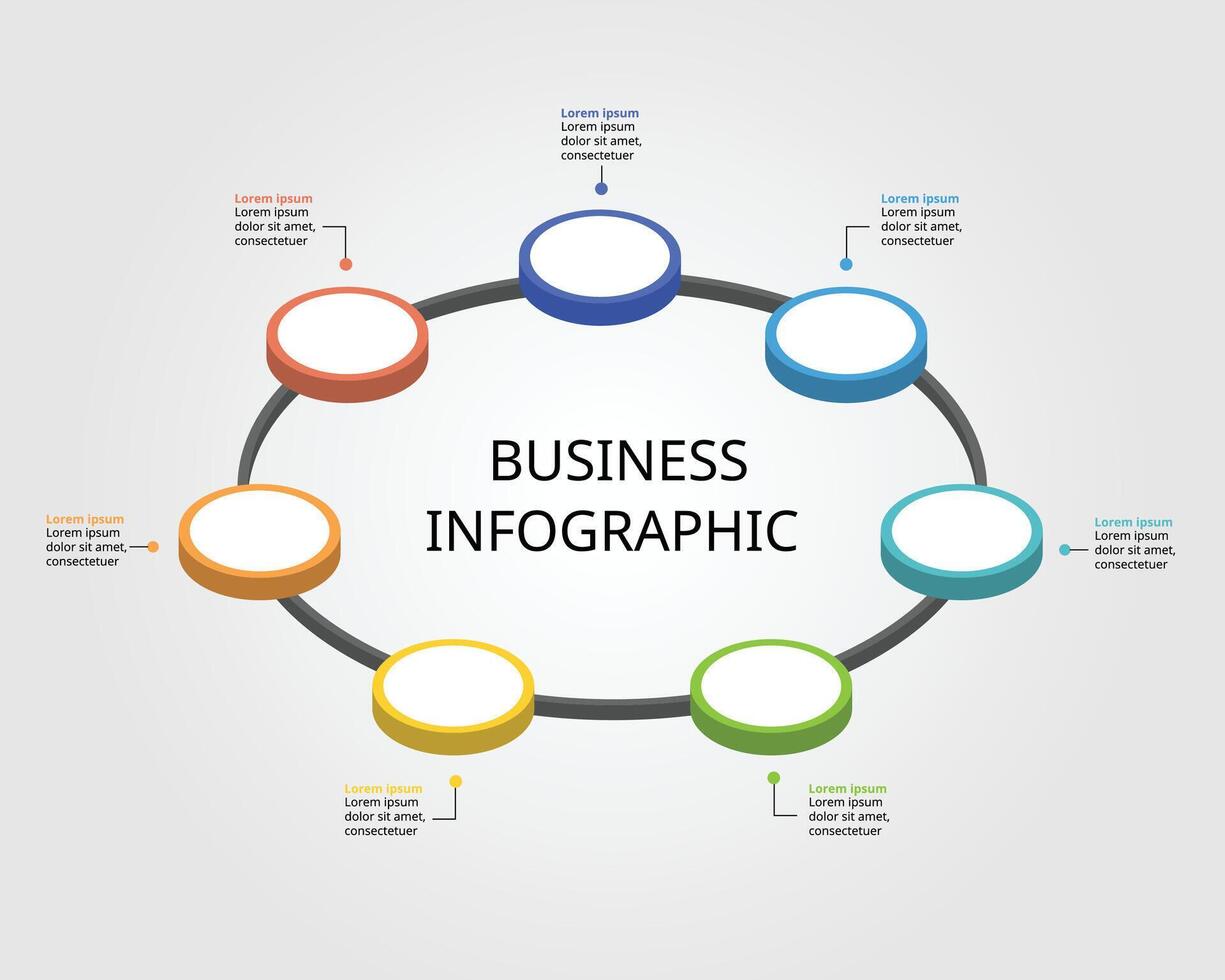 Lorem ipsum
Lorem ipsum dolor sit amet, consectetuer

Lorem ipsum
Lorem ipsum dolor sit amet, consectetuer

Lorem ipsum
Lorem ipsum dolor sit amet, consectetuer

BUSINESS INFOGRAPHIC

Lorem ipsum
Lorem ipsum dolor sit amet, consectetuer

Lorem ipsum
Lorem ipsum dolor sit amet, consectetuer

Lorem ipsum
Lorem ipsum dolor sit amet, consectetuer

Lorem ipsum
Lorem ipsum dolor sit amet, consectetuer