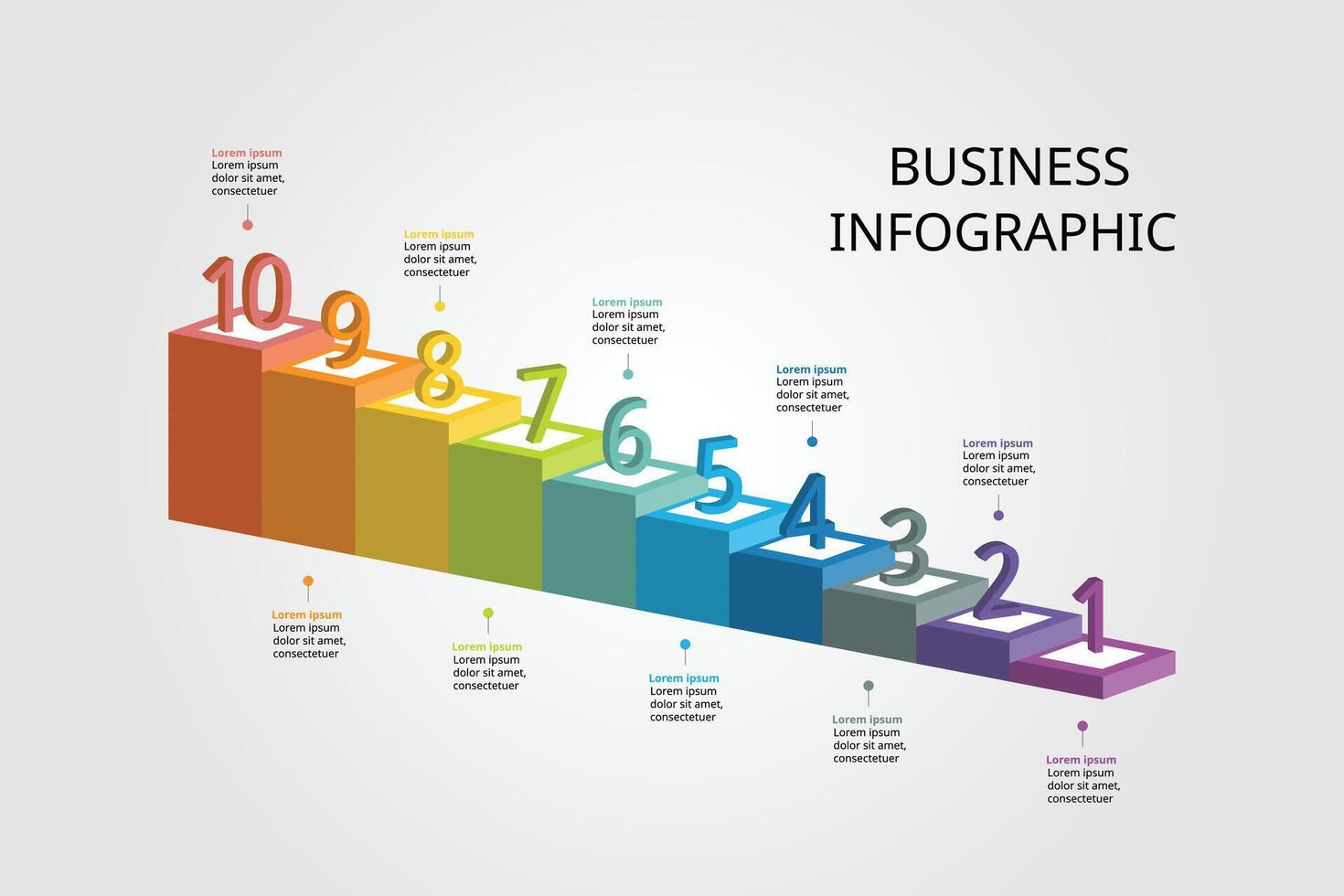 BUSINESS INFOGRAPHIC

Lorem ipsum
Lorem ipsum dolor sit amet, consectetuer

10

Lorem ipsum
Lorem ipsum dolor sit amet, consectetuer

9

Lorem ipsum
Lorem ipsum dolor sit amet, consectetuer

8

Lorem ipsum
Lorem ipsum dolor sit amet, consectetuer

7

Lorem ipsum
Lorem ipsum dolor sit amet, consectetuer

6

Lorem ipsum
Lorem ipsum dolor sit amet, consectetuer

5

Lorem ipsum
Lorem ipsum dolor sit amet, consectetuer

4

Lorem ipsum
Lorem ipsum dolor sit amet, consectetuer

3

Lorem ipsum
Lorem ipsum dolor sit amet, consectetuer

2

Lorem ipsum
Lorem ipsum dolor sit amet, consectetuer

1