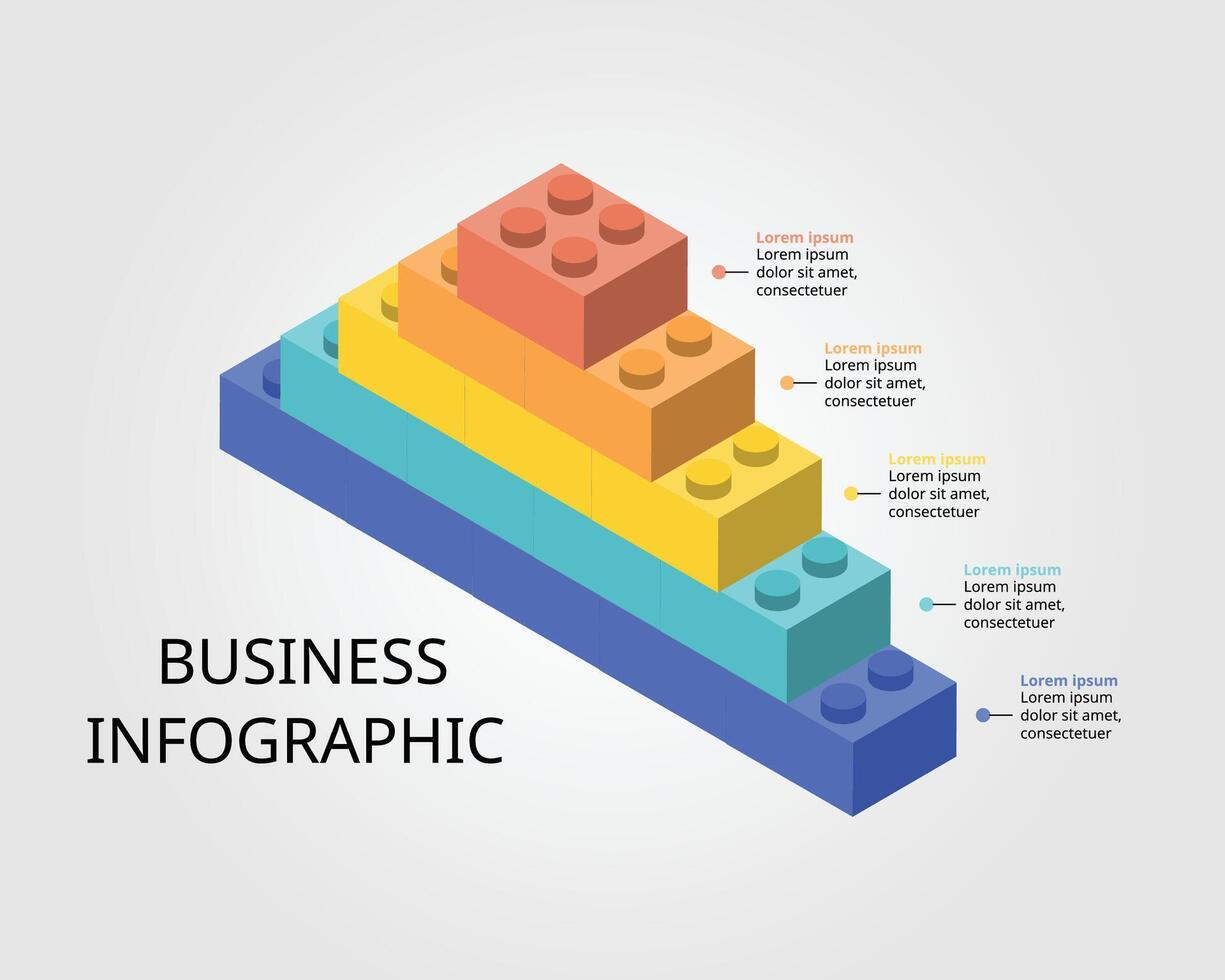 Lorem ipsum
Lorem ipsum dolor sit amet, consectetuer

Lorem ipsum
Lorem ipsum dolor sit amet, consectetuer

Lorem ipsum
Lorem ipsum dolor sit amet, consectetuer

Lorem ipsum
Lorem ipsum dolor sit amet, consectetuer

Lorem ipsum
Lorem ipsum dolor sit amet, consectetuer

BUSINESS INFOGRAPHIC