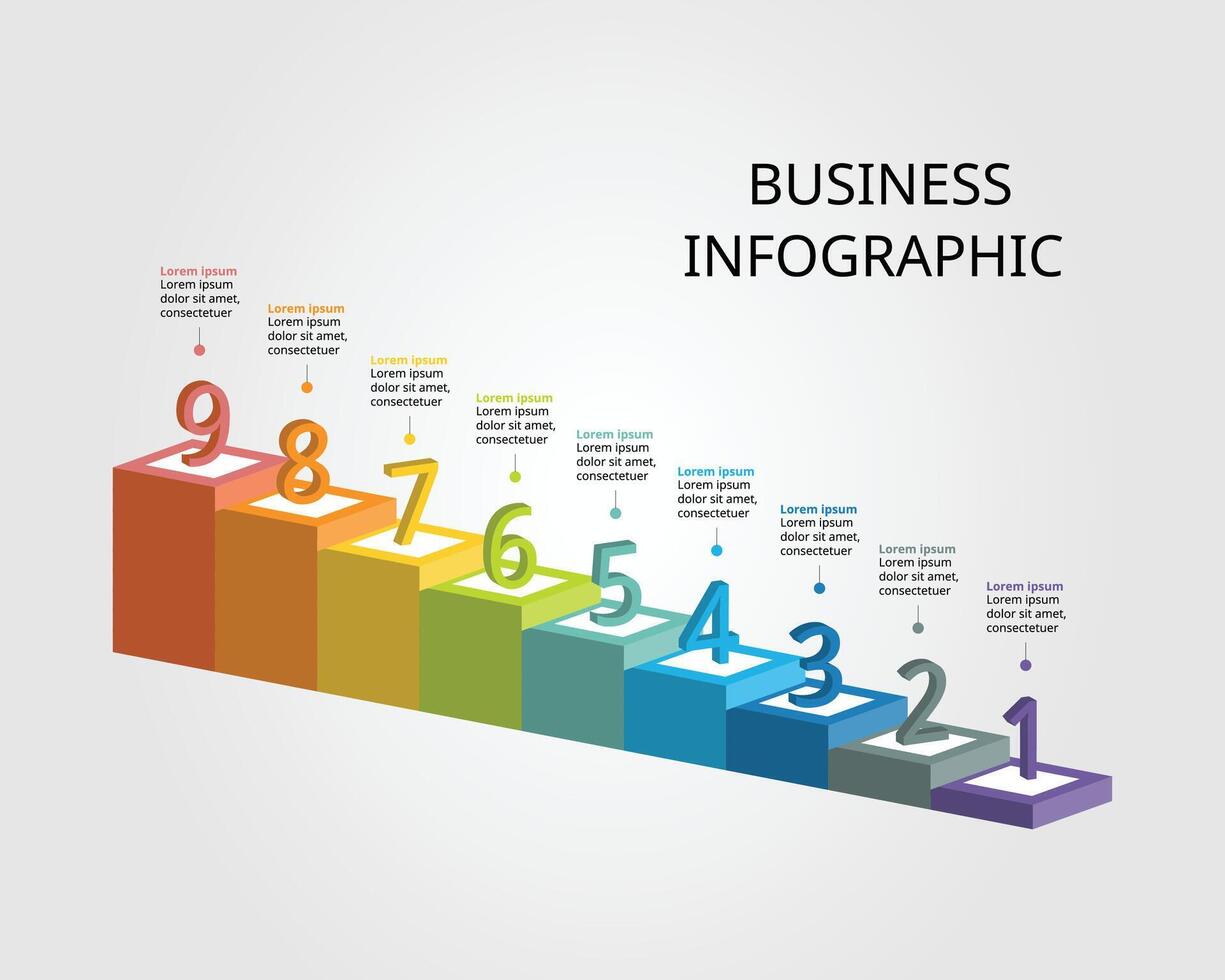 BUSINESS INFOGRAPHIC

Lorem ipsum
Lorem ipsum dolor sit amet, consectetuer

9

Lorem ipsum
Lorem ipsum dolor sit amet, consectetuer

8

Lorem ipsum
Lorem ipsum dolor sit amet, consectetuer

7

Lorem ipsum
Lorem ipsum dolor sit amet, consectetuer

6

Lorem ipsum
Lorem ipsum dolor sit amet, consectetuer

5

Lorem ipsum
Lorem ipsum dolor sit amet, consectetuer

4

Lorem ipsum
Lorem ipsum dolor sit amet, consectetuer

3

Lorem ipsum
Lorem ipsum dolor sit amet, consectetuer

2

Lorem ipsum
Lorem ipsum dolor sit amet, consectetuer

1