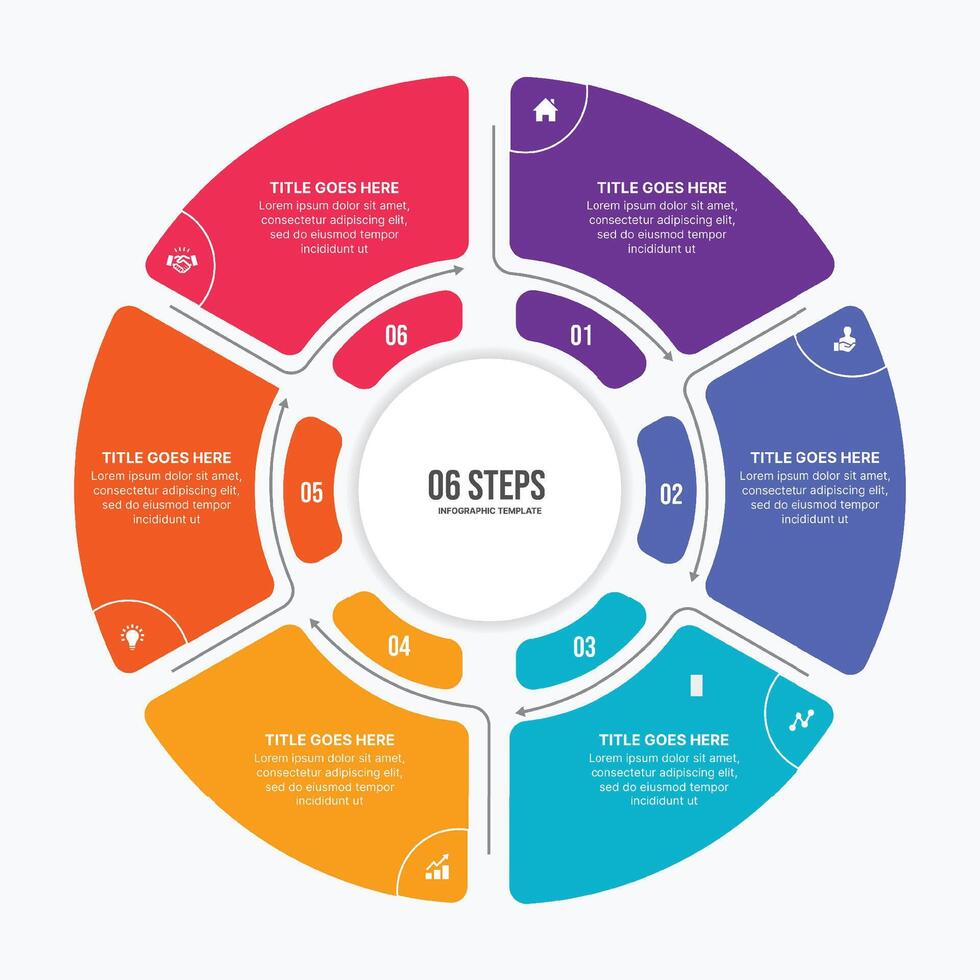 06 STEPS
INFOGRAPHIC TEMPLATE

01
TITLE GOES HERE
Lorem ipsum dolor sit amet, consectetur adipiscing elit, sed do eiusmod tempor incididunt ut

02
TITLE GOES HERE
Lorem ipsum dolor sit amet, consectetur adipiscing elit, sed do eiusmod tempor incididunt ut

03
TITLE GOES HERE
Lorem ipsum dolor sit amet, consectetur adipiscing elit, sed do eiusmod tempor incididunt ut

04
TITLE GOES HERE
Lorem ipsum dolor sit amet, consectetur adipiscing elit, sed do eiusmod tempor incididunt ut

05
TITLE GOES HERE
Lorem ipsum dolor sit amet, consectetur adipiscing elit, sed do eiusmod tempor incididunt ut

06
TITLE GOES HERE
Lorem ipsum dolor sit amet, consectetur adipiscing elit, sed do eiusmod tempor incididunt ut