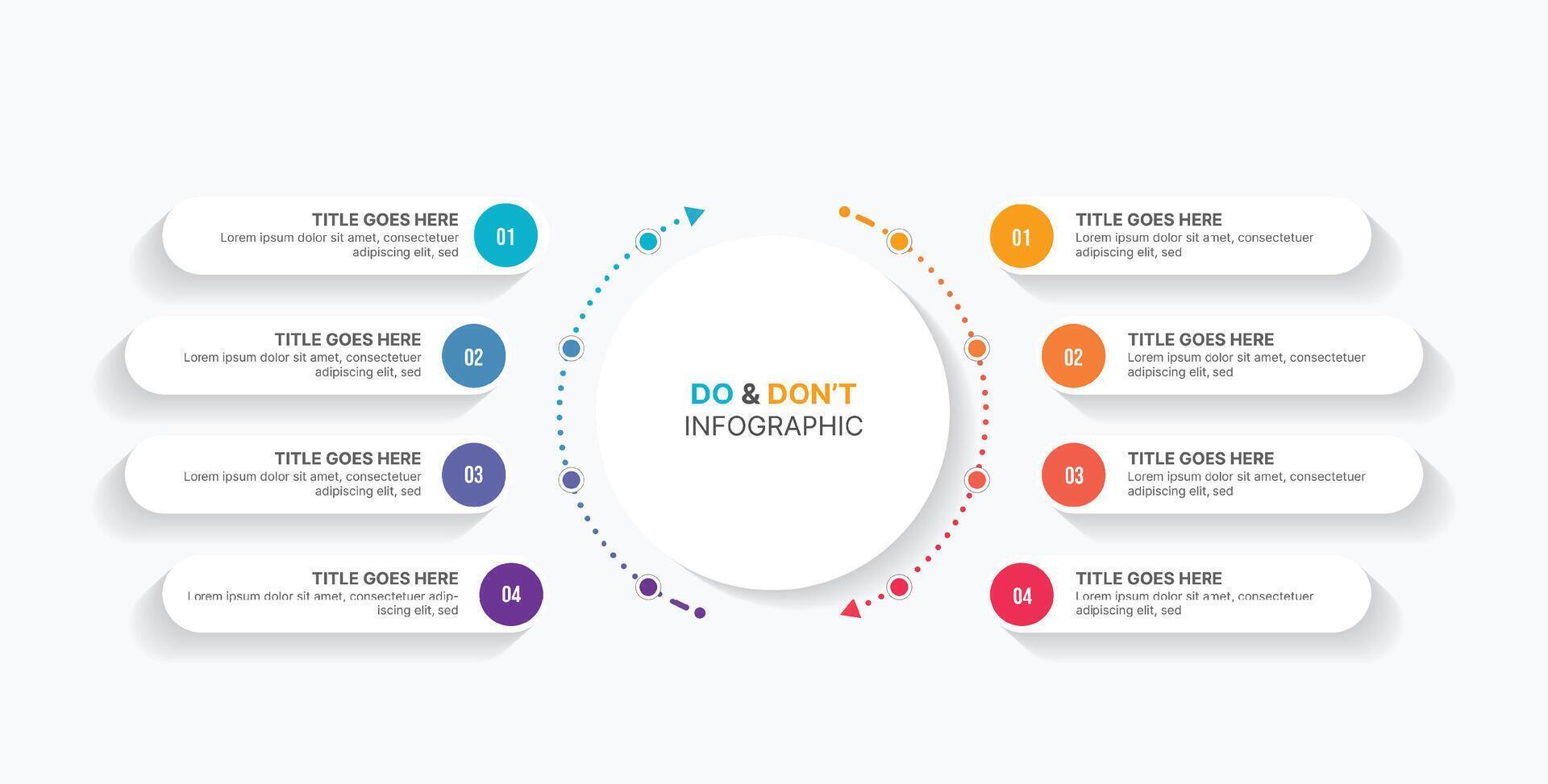 TITLE GOES HERE
Lorem ipsum dolor sit amet, consectetuer adipiscing elit, sed
01

TITLE GOES HERE
Lorem ipsum dolor sit amet, consectetuer adipiscing elit, sed
02

TITLE GOES HERE
Lorem ipsum dolor sit amet, consectetuer adipiscing elit, sed
03

TITLE GOES HERE
Lorem ipsum dolor sit amet, consectetuer adipiscing elit, sed
04

DO & DON'T
INFOGRAPHIC

01
TITLE GOES HERE
Lorem ipsum dolor sit amet, consectetuer adipiscing elit, sed

02
TITLE GOES HERE
Lorem ipsum dolor sit amet, consectetuer adipiscing elit, sed

03
TITLE GOES HERE
Lorem ipsum dolor sit amet, consectetuer adipiscing elit, sed

04
TITLE GOES HERE
Lorem ipsum dolor sit amet, consectetuer adipiscing elit, sed