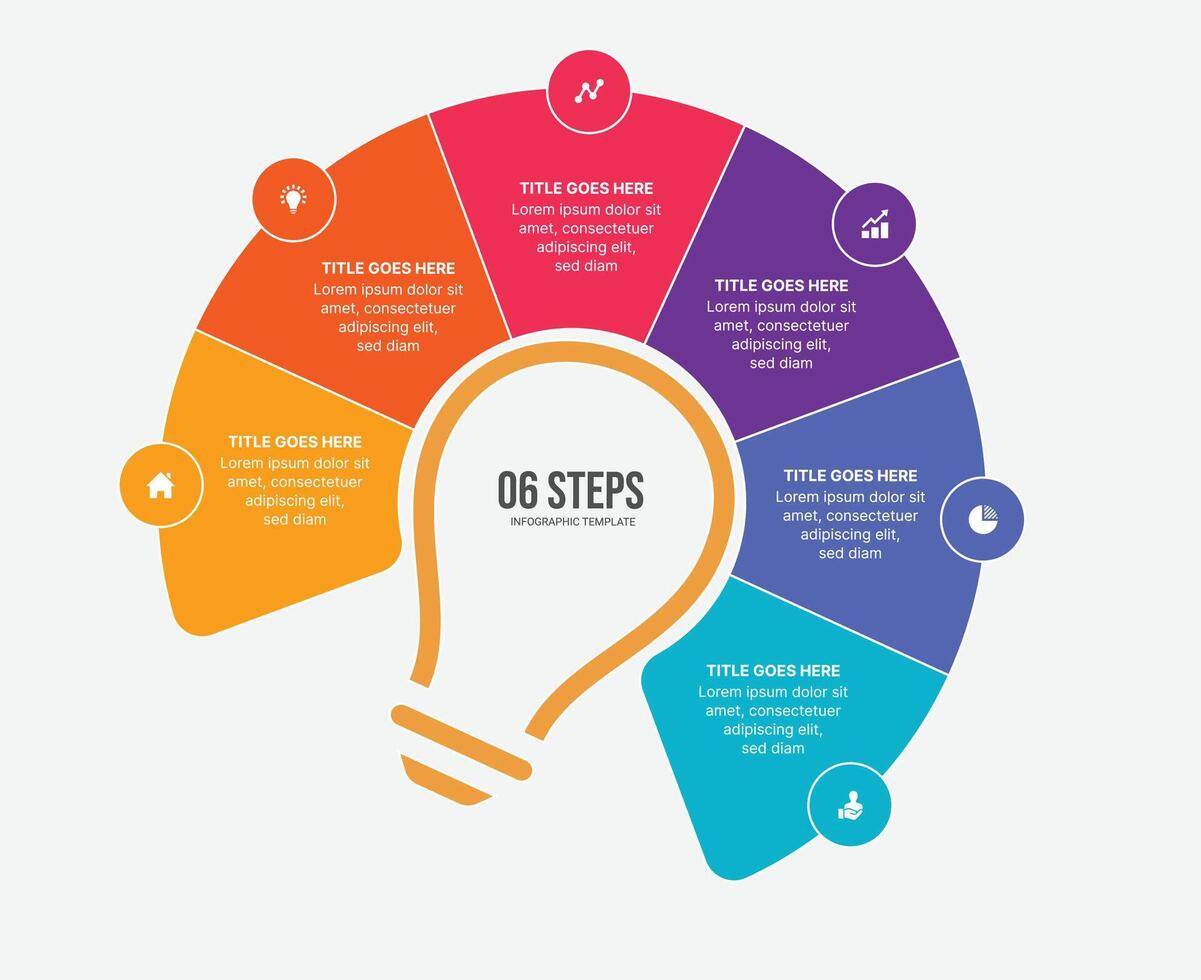 TITLE GOES HERE
Lorem ipsum dolor sit amet, consectetuer adipiscing elit, sed diam

TITLE GOES HERE
Lorem ipsum dolor sit amet, consectetuer adipiscing elit, sed diam

TITLE GOES HERE
Lorem ipsum dolor sit amet, consectetuer adipiscing elit, sed diam

TITLE GOES HERE
Lorem ipsum dolor sit amet, consectetuer adipiscing elit, sed diam

TITLE GOES HERE
Lorem ipsum dolor sit amet, consectetuer adipiscing elit, sed diam

TITLE GOES HERE
Lorem ipsum dolor sit amet, consectetuer adipiscing elit, sed diam

06 STEPS
INFOGRAPHIC TEMPLATE