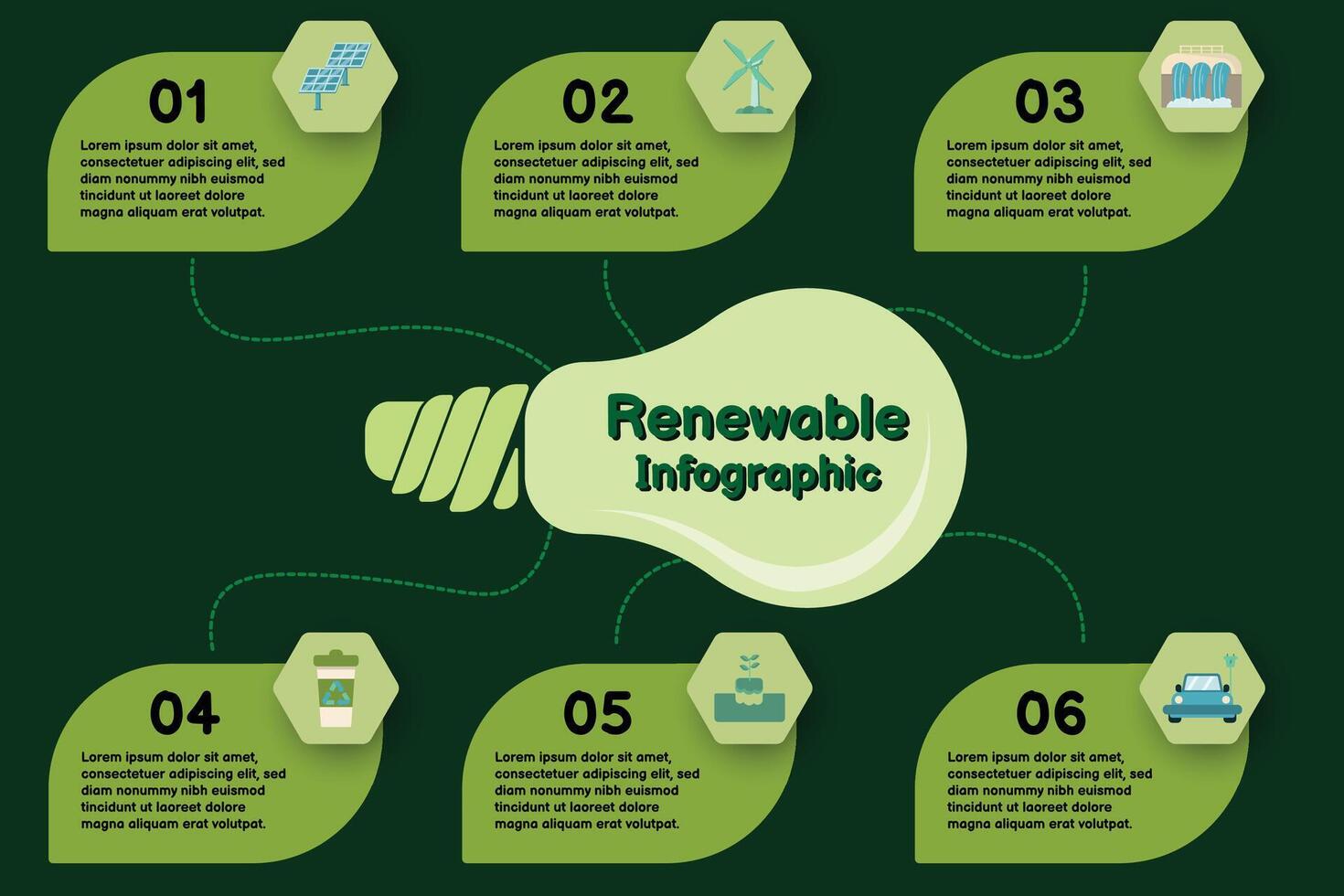 01

Lorem ipsum dolor sit amet, consectetuer adipiscing elit, sed diam nonummy nibh euismod tincidunt ut laoreet dolore magna aliquam erat volutpat.

02

Lorem ipsum dolor sit amet, consectetuer adipiscing elit, sed diam nonummy nibh euismod tincidunt ut laoreet dolore magna aliquam erat volutpat.

03

Lorem ipsum dolor sit amet, consectetuer adipiscing elit, sed diam nonummy nibh euismod tincidunt ut laoreet dolore magna aliquam erat volutpat.

Renewable Infographic

04

Lorem ipsum dolor sit amet, consectetuer adipiscing elit, sed diam nonummy nibh euismod tincidunt ut laoreet dolore magna aliquam erat volutpat.

05

Lorem ipsum dolor sit amet, consectetuer adipiscing elit, sed diam nonummy nibh euismod tincidunt ut laoreet dolore magna aliquam erat volutpat.

06

Lorem ipsum dolor sit amet, consectetuer adipiscing elit, sed diam nonummy nibh euismod tincidunt ut laoreet dolore magna aliquam erat volutpat.