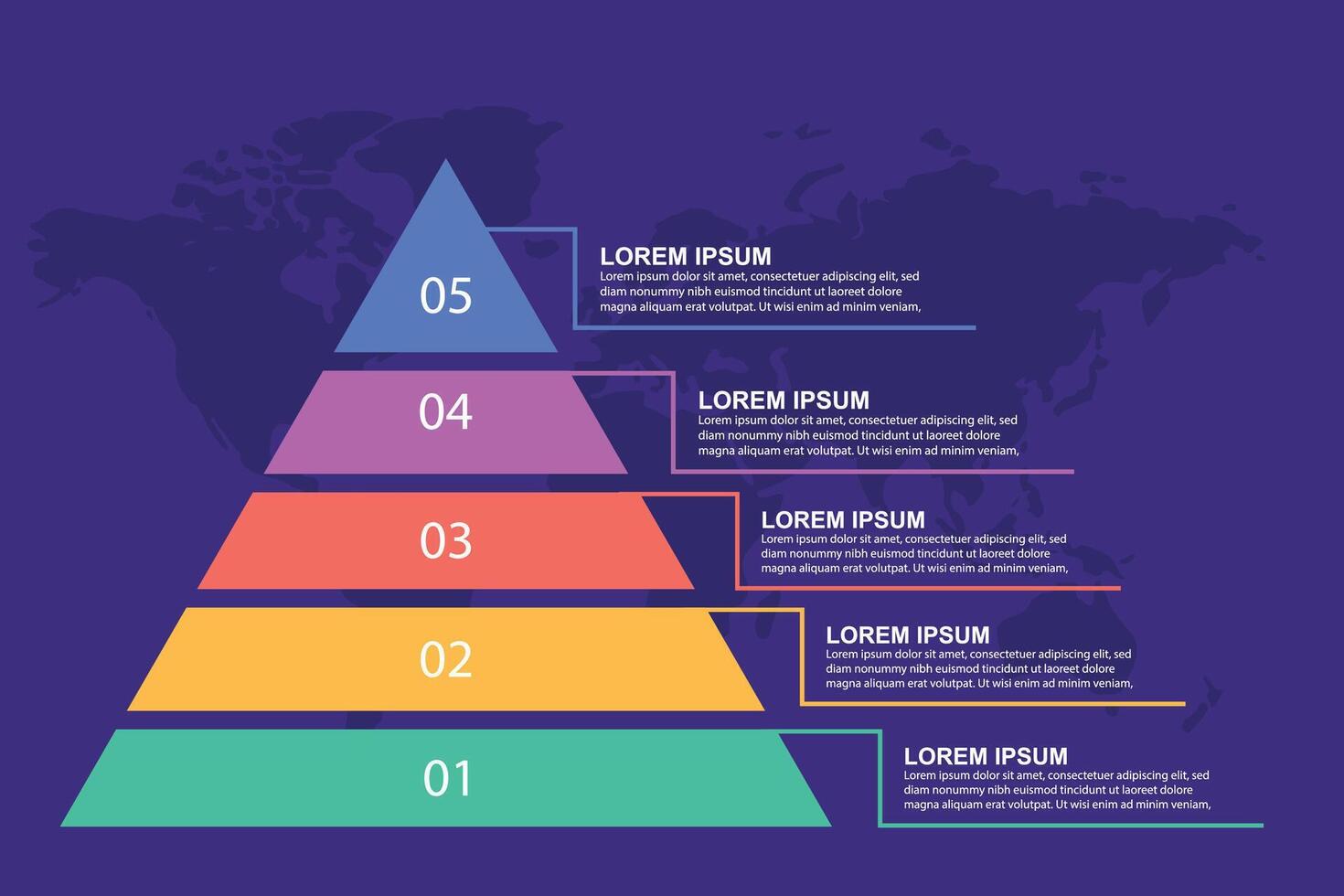 05

LOREM IPSUM
Lorem ipsum dolor sit amet, consectetuer adipiscing elit, sed diam nonummy nibh euismod tincidunt ut laoreet dolore magna aliquam erat volutpat. Ut wisi enim ad minim veniam,

04

LOREM IPSUM
Lorem ipsum dolor sit amet, consectetuer adipiscing elit, sed diam nonummy nibh euismod tincidunt ut laoreet dolore magna aliquam erat volutpat. Ut wisi enim ad minim veniam,

03

LOREM IPSUM
Lorem ipsum dolor sit amet, consectetuer adipiscing elit, sed diam nonummy nibh euismod tincidunt ut laoreet dolore magna aliquam erat volutpat. Ut wisi enim ad minim veniam,

02

LOREM IPSUM
Lorem ipsum dolor sit amet, consectetuer adipiscing elit, sed diam nonummy nibh euismod tincidunt ut laoreet dolore magna aliquam erat volutpat. Ut wisi enim ad minim veniam,

01

LOREM IPSUM
Lorem ipsum dolor sit amet, consectetuer adipiscing elit, sed diam nonummy nibh euismod tincidunt ut laoreet dolore magna aliquam erat volutpat. Ut wisi enim ad minim veniam,