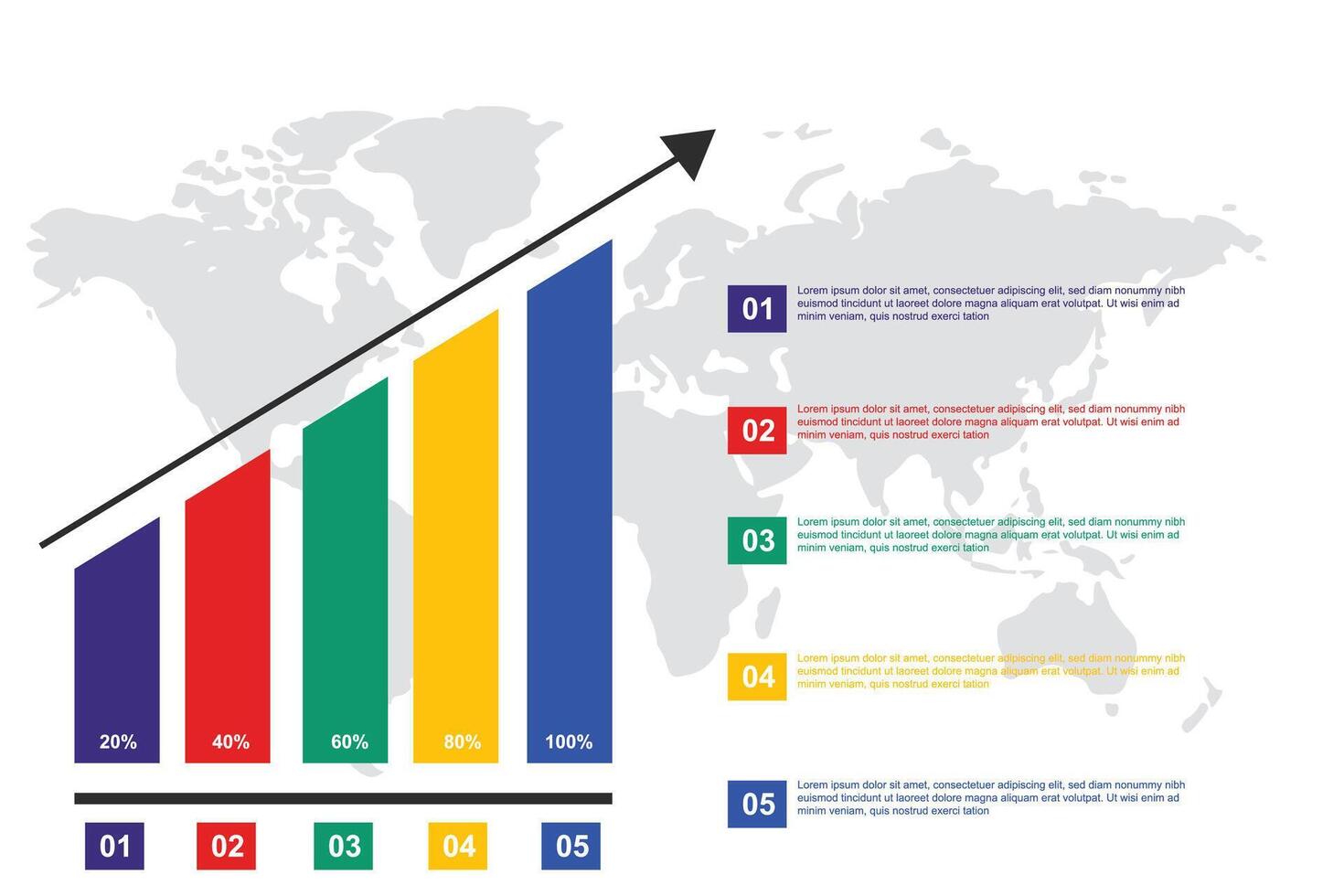 20%
40%
60%
80%
100%

01
02
03
04
05

01
Lorem ipsum dolor sit amet, consectetuer adipiscing elit, sed diam nonummy nibh euismod tincidunt ut laoreet dolore magna aliquam erat volutpat. Ut wisi enim ad minim veniam, quis nostrud exerci tation

02
Lorem ipsum dolor sit amet, consectetuer adipiscing elit, sed diam nonummy nibh euismod tincidunt ut laoreet dolore magna aliquam erat volutpat. Ut wisi enim ad minim veniam, quis nostrud exerci tation

03
Lorem ipsum dolor sit amet, consectetuer adipiscing elit, sed diam nonummy nibh euismod tincidunt ut laoreet dolore magna aliquam erat volutpat. Ut wisi enim ad minim veniam, quis nostrud exerci tation

04
Lorem ipsum dolor sit amet, consectetuer adipiscing elit, sed diam nonummy nibh euismod tincidunt ut laoreet dolore magna aliquam erat volutpat. Ut wisi enim ad minim veniam, quis nostrud exerci tation

05
Lorem ipsum dolor sit amet, consectetuer adipiscing elit, sed diam nonummy nibh euismod tincidunt ut laoreet dolore magna aliquam erat volutpat. Ut wisi enim ad minim veniam, quis nostrud exerci tation