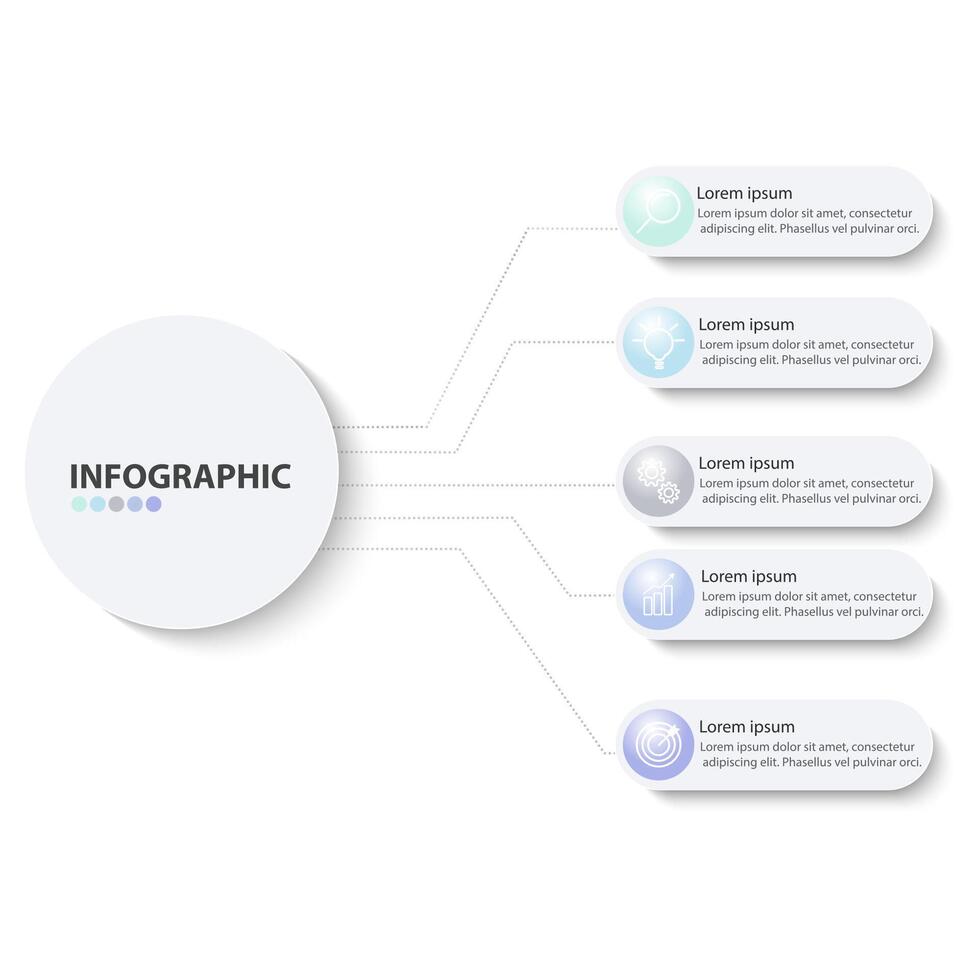 INFOGRAPHIC

Lorem ipsum
Lorem ipsum dolor sit amet, consectetur adipiscing elit. Phasellus vel pulvinar orci.

Lorem ipsum
Lorem ipsum dolor sit amet, consectetur adipiscing elit. Phasellus vel pulvinar orci.

Lorem ipsum
Lorem ipsum dolor sit amet, consectetur adipiscing elit. Phasellus vel pulvinar orci.

Lorem ipsum
Lorem ipsum dolor sit amet, consectetur adipiscing elit. Phasellus vel pulvinar orci.

Lorem ipsum
Lorem ipsum dolor sit amet, consectetur adipiscing elit. Phasellus vel pulvinar orci.