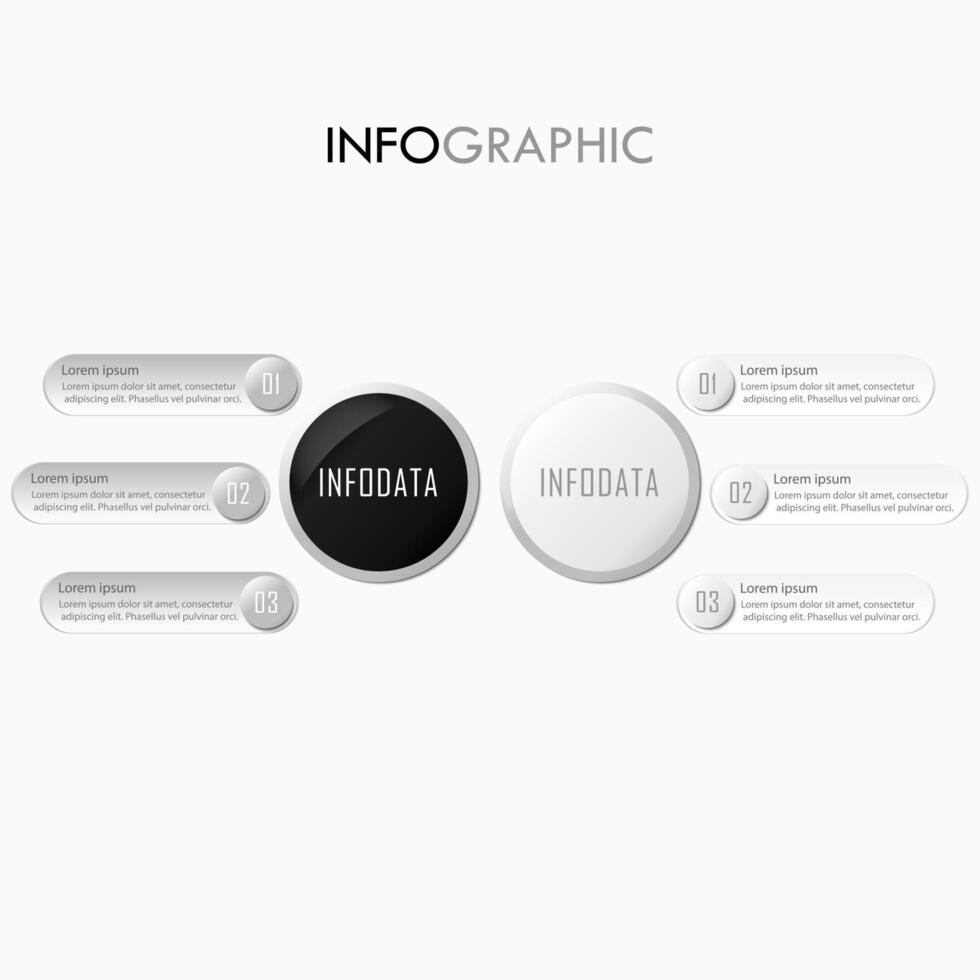 INFOGRAPHIC

Lorem ipsum
Lorem ipsum dolor sit amet, consectetur adipiscing elit. Phasellus vel pulvinar orci.
01

Lorem ipsum
Lorem ipsum dolor sit amet, consectetur adipiscing elit. Phasellus vel pulvinar orci.
02

Lorem ipsum
Lorem ipsum dolor sit amet, consectetur adipiscing elit. Phasellus vel pulvinar orci.
03

INFODATA

INFODATA

01
Lorem ipsum
Lorem ipsum dolor sit amet, consectetur adipiscing elit. Phasellus vel pulvinar orci.

02
Lorem ipsum
Lorem ipsum dolor sit amet, consectetur adipiscing elit. Phasellus vel pulvinar orci.

03
Lorem ipsum
Lorem ipsum dolor sit amet, consectetur adipiscing elit. Phasellus vel pulvinar orci.