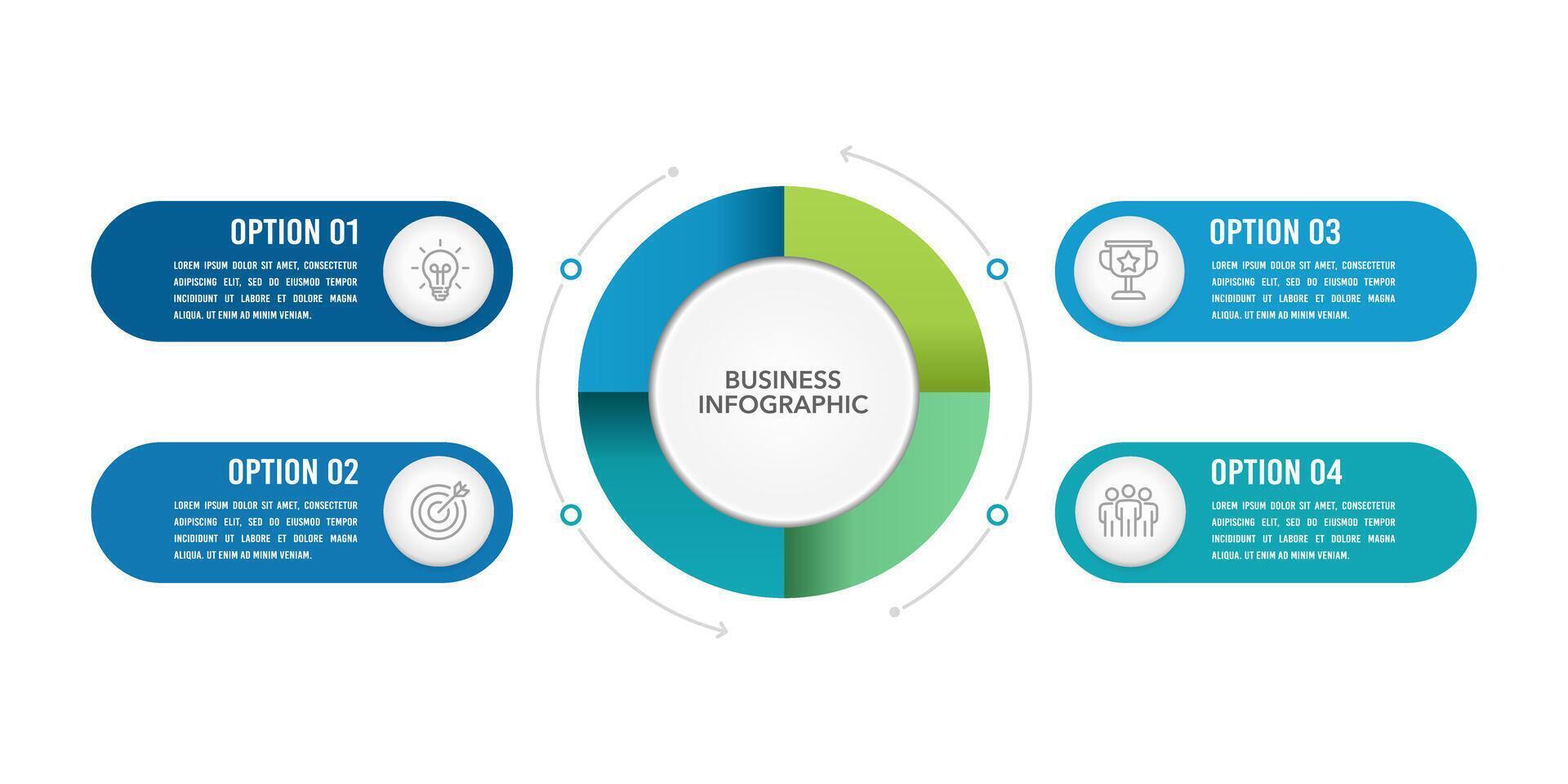 OPTION 01

LOREM IPSUM DOLOR SIT AMET, CONSECTETUR ADIPISCING ELIT, SED DO EIUSMOD TEMPOR INCIDIDUNT UT LABORE ET DOLORE MAGNA ALIQUA. UT ENIM AD MINIM VENIAM.

OPTION 02

LOREM IPSUM DOLOR SIT AMET, CONSECTETUR ADIPISCING ELIT, SED DO EIUSMOD TEMPOR INCIDIDUNT UT LABORE ET DOLORE MAGNA ALIQUA. UT ENIM AD MINIM VENIAM.

BUSINESS INFOGRAPHIC

OPTION 03

LOREM IPSUM DOLOR SIT AMET, CONSECTETUR ADIPISCING ELIT, SED DO EIUSMOD TEMPOR INCIDIDUNT UT LABORE ET DOLORE MAGNA ALIQUA. UT ENIM AD MINIM VENIAM.

OPTION 04

LOREM IPSUM DOLOR SIT AMET, CONSECTETUR ADIPISCING ELIT, SED DO EIUSMOD TEMPOR INCIDIDUNT UT LABORE ET DOLORE MAGNA ALIQUA. UT ENIM AD MINIM VENIAM.