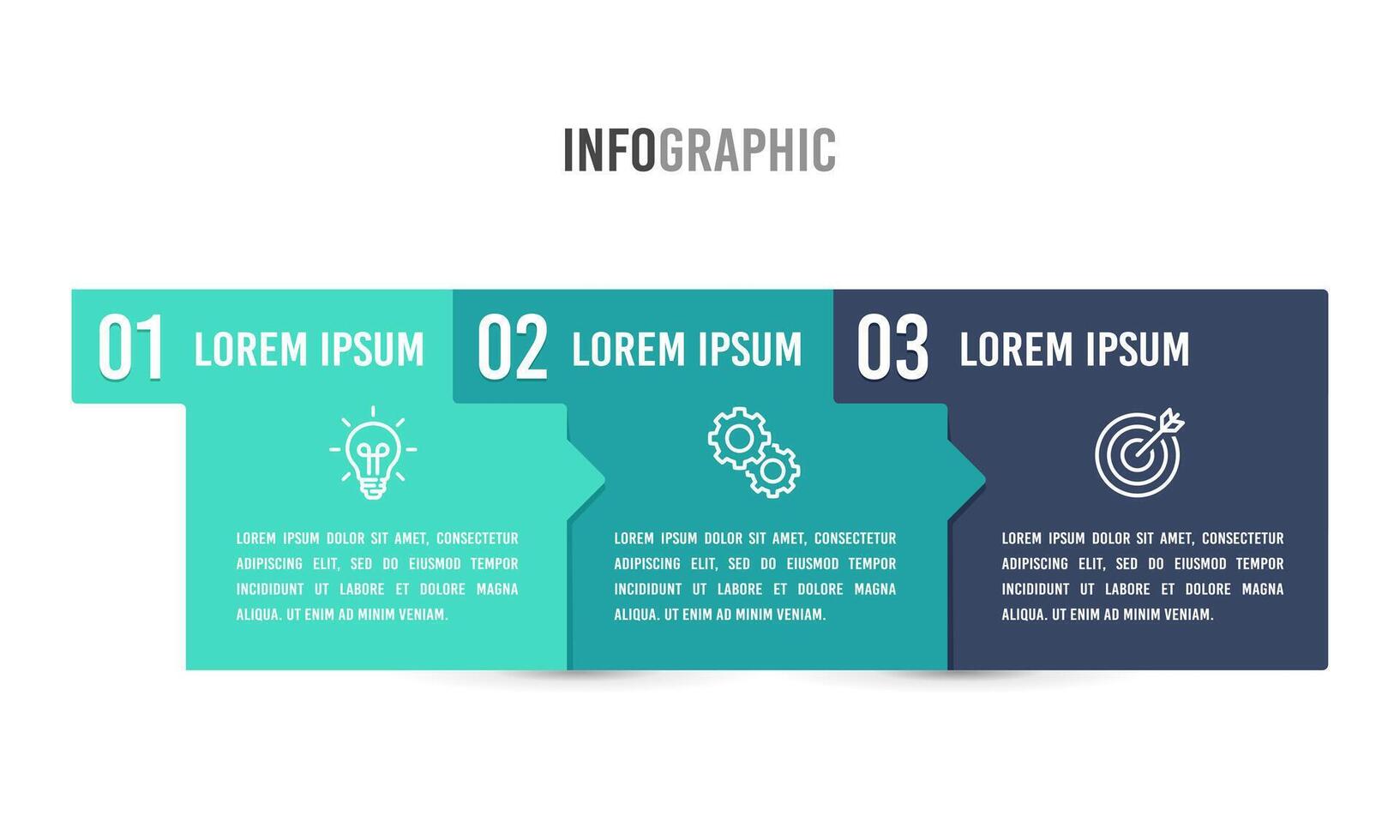 INFOGRAPHIC

01 LOREM IPSUM

LOREM IPSUM DOLOR SIT AMET, CONSECTETUR ADIPISCING ELIT, SED DO EIUSMOD TEMPOR INCIDIDUNT UT LABORE ET DOLORE MAGNA ALIQUA. UT ENIM AD MINIM VENIAM.

02 LOREM IPSUM

LOREM IPSUM DOLOR SIT AMET, CONSECTETUR ADIPISCING ELIT, SED DO EIUSMOD TEMPOR INCIDIDUNT UT LABORE ET DOLORE MAGNA ALIQUA. UT ENIM AD MINIM VENIAM.

03 LOREM IPSUM

LOREM IPSUM DOLOR SIT AMET, CONSECTETUR ADIPISCING ELIT, SED DO EIUSMOD TEMPOR INCIDIDUNT UT LABORE ET DOLORE MAGNA ALIQUA. UT ENIM AD MINIM VENIAM.