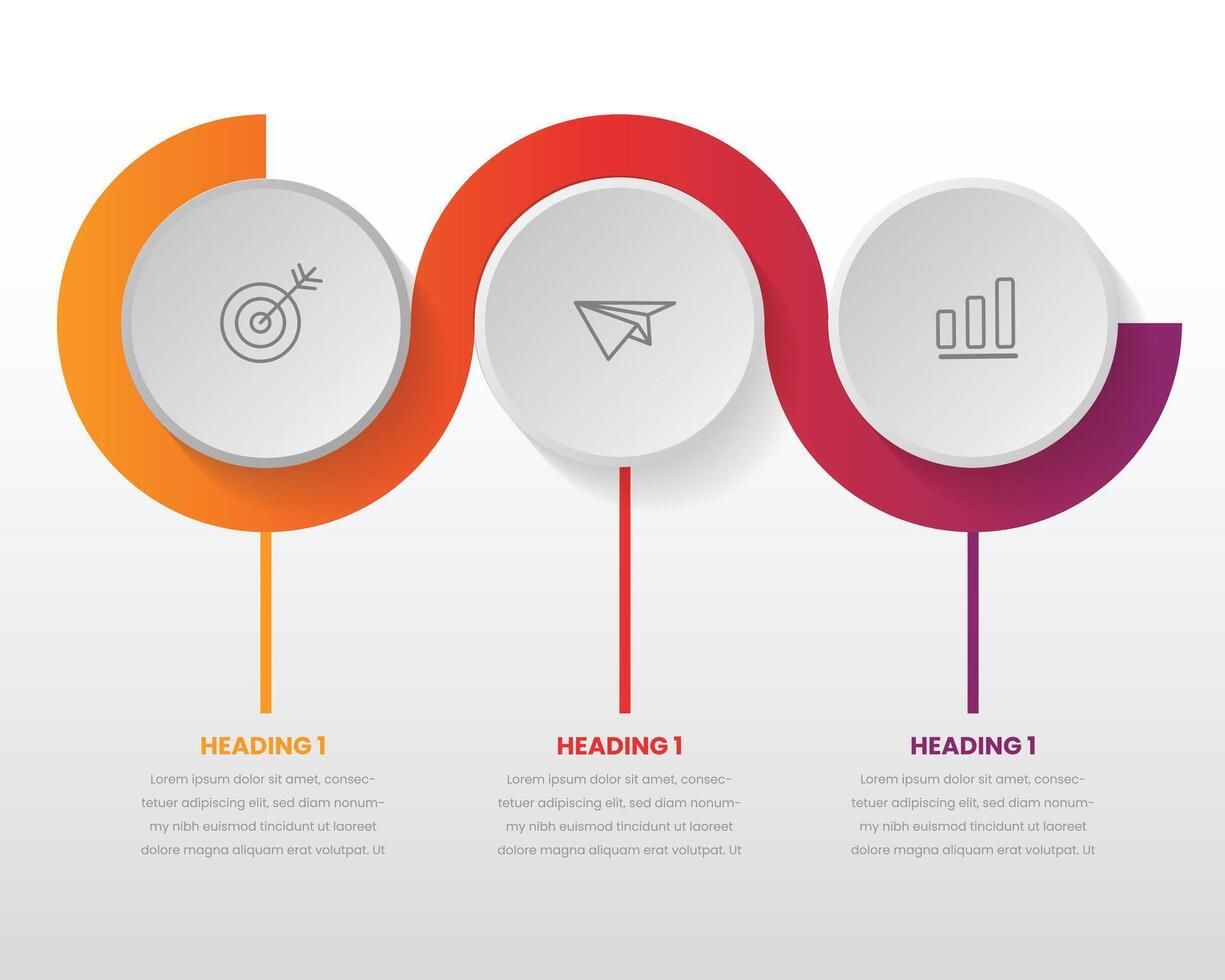 HEADING 1

Lorem ipsum dolor sit amet, consectetuer adipiscing elit, sed diam nonummy nibh euismod tincidunt ut laoreet dolore magna aliquam erat volutpat. Ut

HEADING 1

Lorem ipsum dolor sit amet, consectetuer adipiscing elit, sed diam nonummy nibh euismod tincidunt ut laoreet dolore magna aliquam erat volutpat. Ut

HEADING 1

Lorem ipsum dolor sit amet, consectetuer adipiscing elit, sed diam nonummy nibh euismod tincidunt ut laoreet dolore magna aliquam erat volutpat. Ut