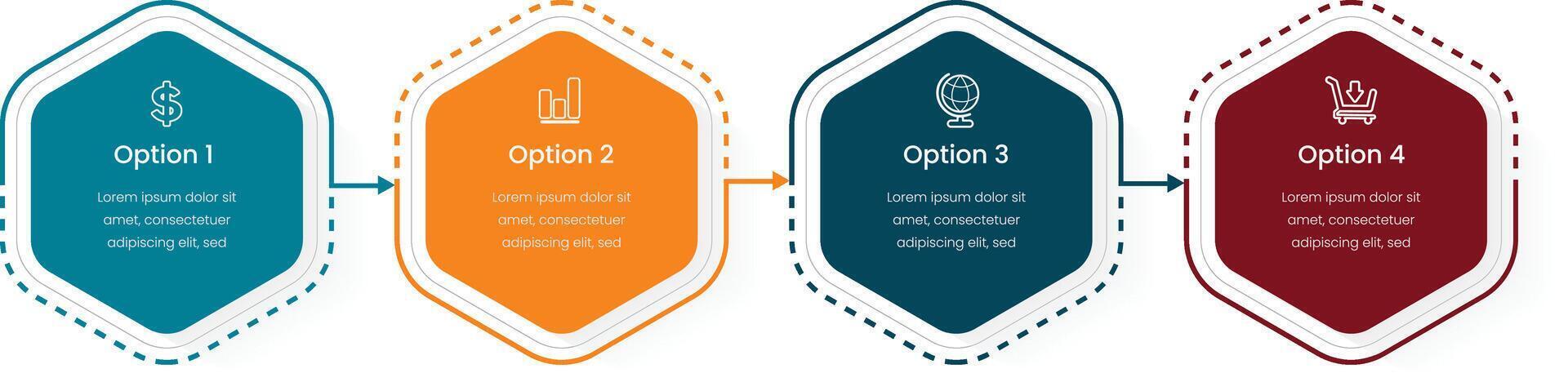 Option 1

Lorem ipsum dolor sit amet, consectetuer adipiscing elit, sed

Option 2

Lorem ipsum dolor sit amet, consectetuer adipiscing elit, sed

Option 3

Lorem ipsum dolor sit amet, consectetuer adipiscing elit, sed

Option 4

Lorem ipsum dolor sit amet, consectetuer adipiscing elit, sed