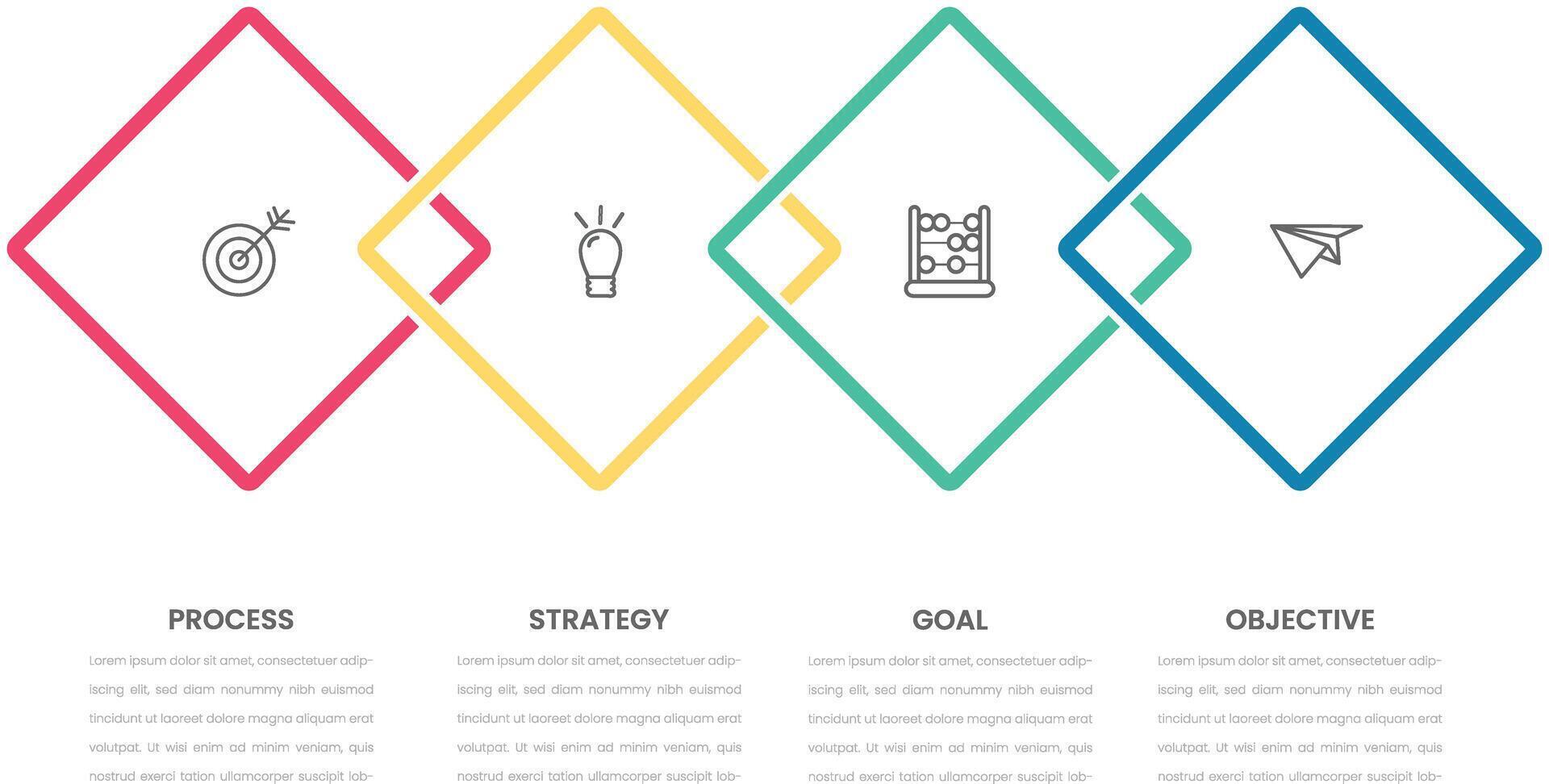 PROCESS

Lorem ipsum dolor sit amet, consectetuer adipiscing elit, sed diam nonummy nibh euismod tincidunt ut laoreet dolore magna aliquam erat volutpat. Ut wisi enim ad minim veniam, quis nostrud exerci tation ullamcorper suscipit lob-

STRATEGY

Lorem ipsum dolor sit amet, consectetuer adipiscing elit, sed diam nonummy nibh euismod tincidunt ut laoreet dolore magna aliquam erat volutpat. Ut wisi enim ad minim veniam, quis nostrud exerci tation ullamcorper suscipit lob-

GOAL

Lorem ipsum dolor sit amet, consectetuer adipiscing elit, sed diam nonummy nibh euismod tincidunt ut laoreet dolore magna aliquam erat volutpat. Ut wisi enim ad minim veniam, quis nostrud exerci tation ullamcorper suscipit lob-

OBJECTIVE

Lorem ipsum dolor sit amet, consectetuer adipiscing elit, sed diam nonummy nibh euismod tincidunt ut laoreet dolore magna aliquam erat volutpat. Ut wisi enim ad minim veniam, quis nostrud exerci tation ullamcorper suscipit lob-